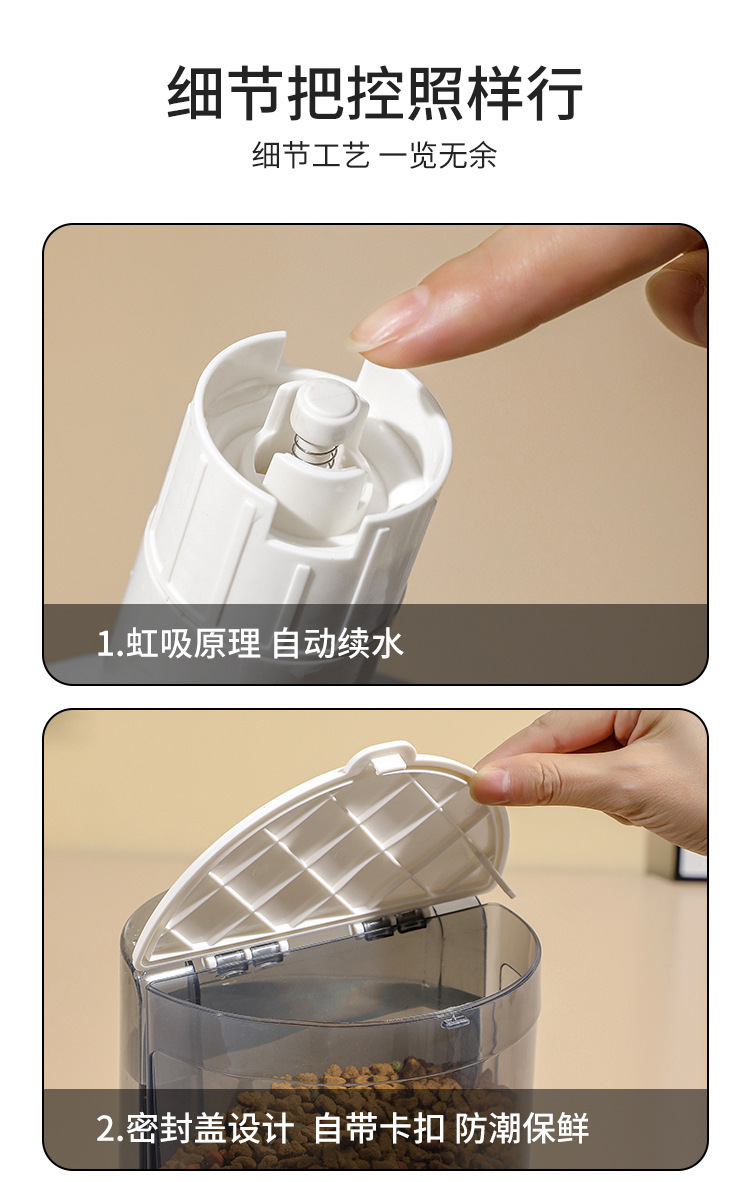 细节把控照样行

细节工艺 一览无余

1.虹吸原理 自动续水

2.密封盖设计 自带卡扣 防潮保鲜