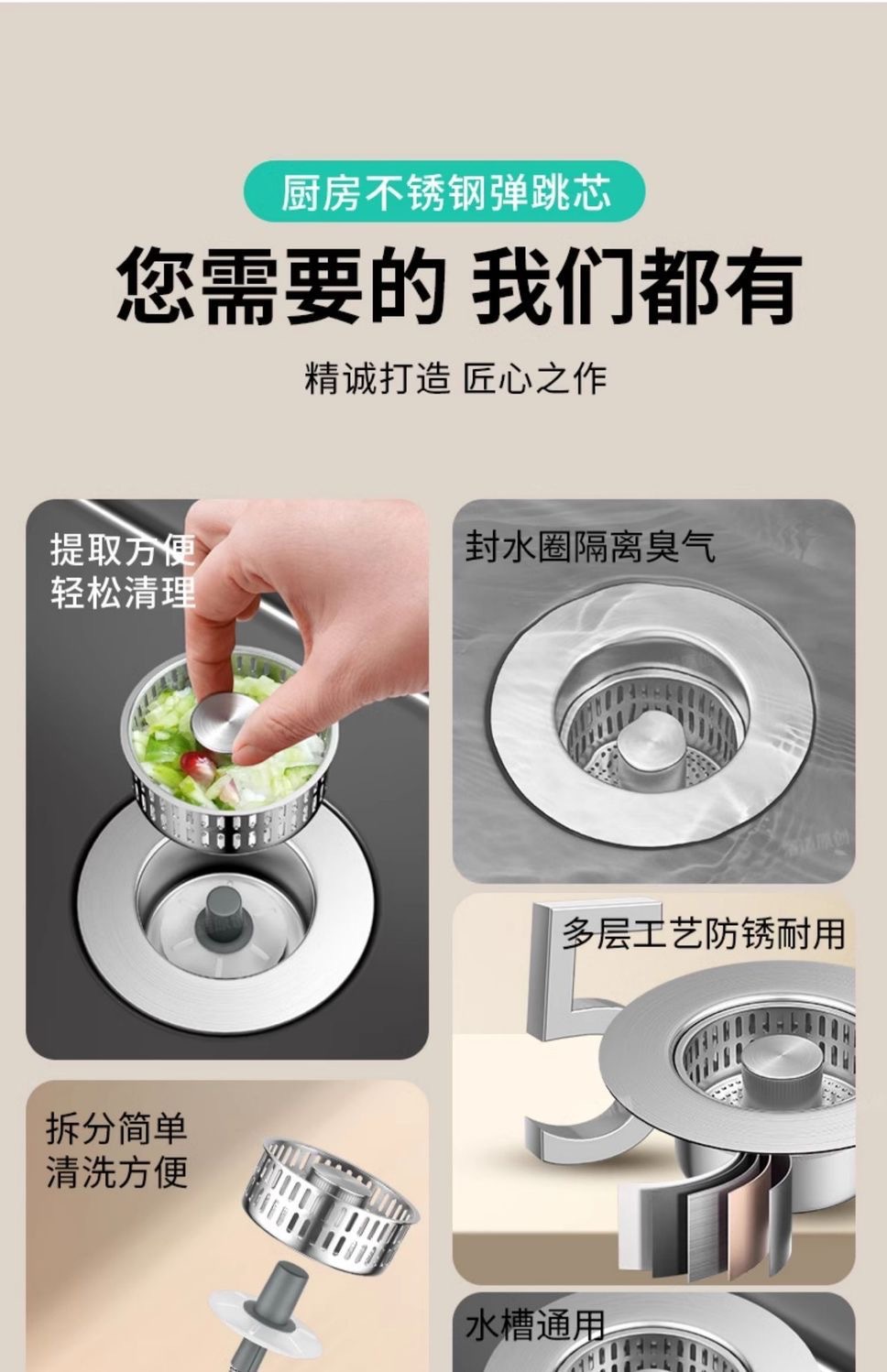 厨房不锈钢弹跳芯

您需要的 我们都有

精诚打造 匠心之作

提取方便
轻松清理

封水圈隔离臭气

多层工艺防锈耐用

5

拆分简单
清洗方便

水槽通用