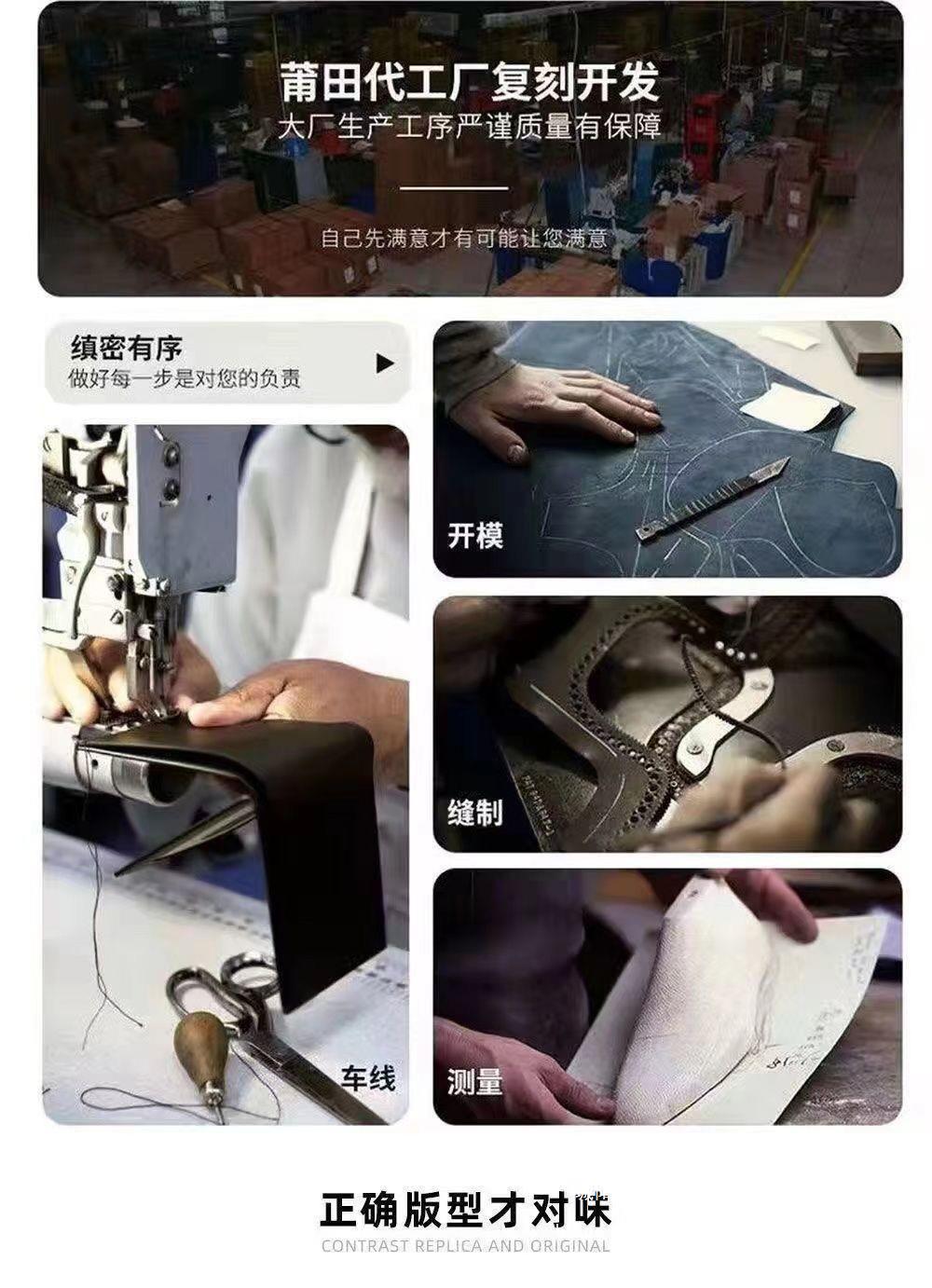 莆田代工厂复刻开发
大厂生产工序严谨质量有保障

自己先满意才有可能让您满意

缜密有序
做好每一步是对您的负责

开模

缝制

车线

测量

正确版型才对味
CONTRAST REPLICA AND ORIGINAL