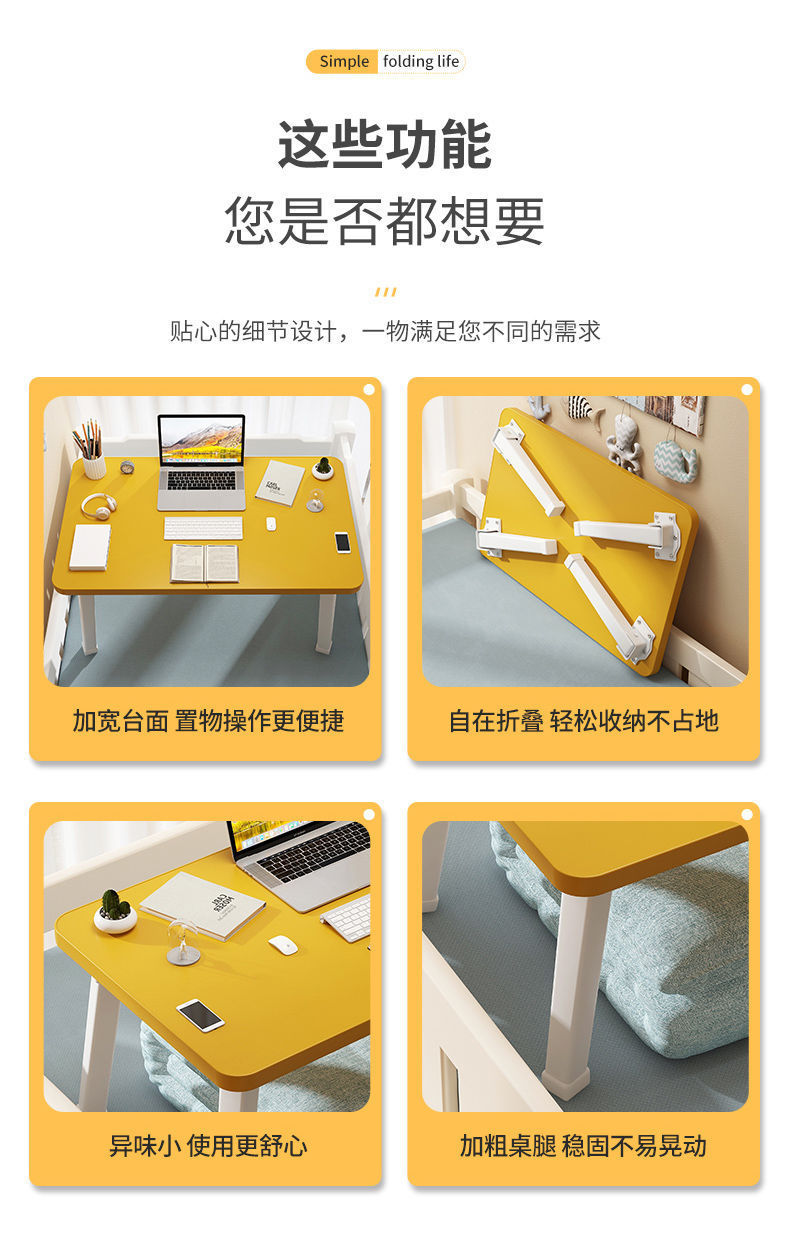 Simple folding life

这些功能
您是否都想要

贴心的细节设计，一物满足您不同的需求

加宽台面 置物操作更便捷

自在折叠 轻松收纳不占地

异味小 使用更舒心

加粗桌腿 稳固不易晃动