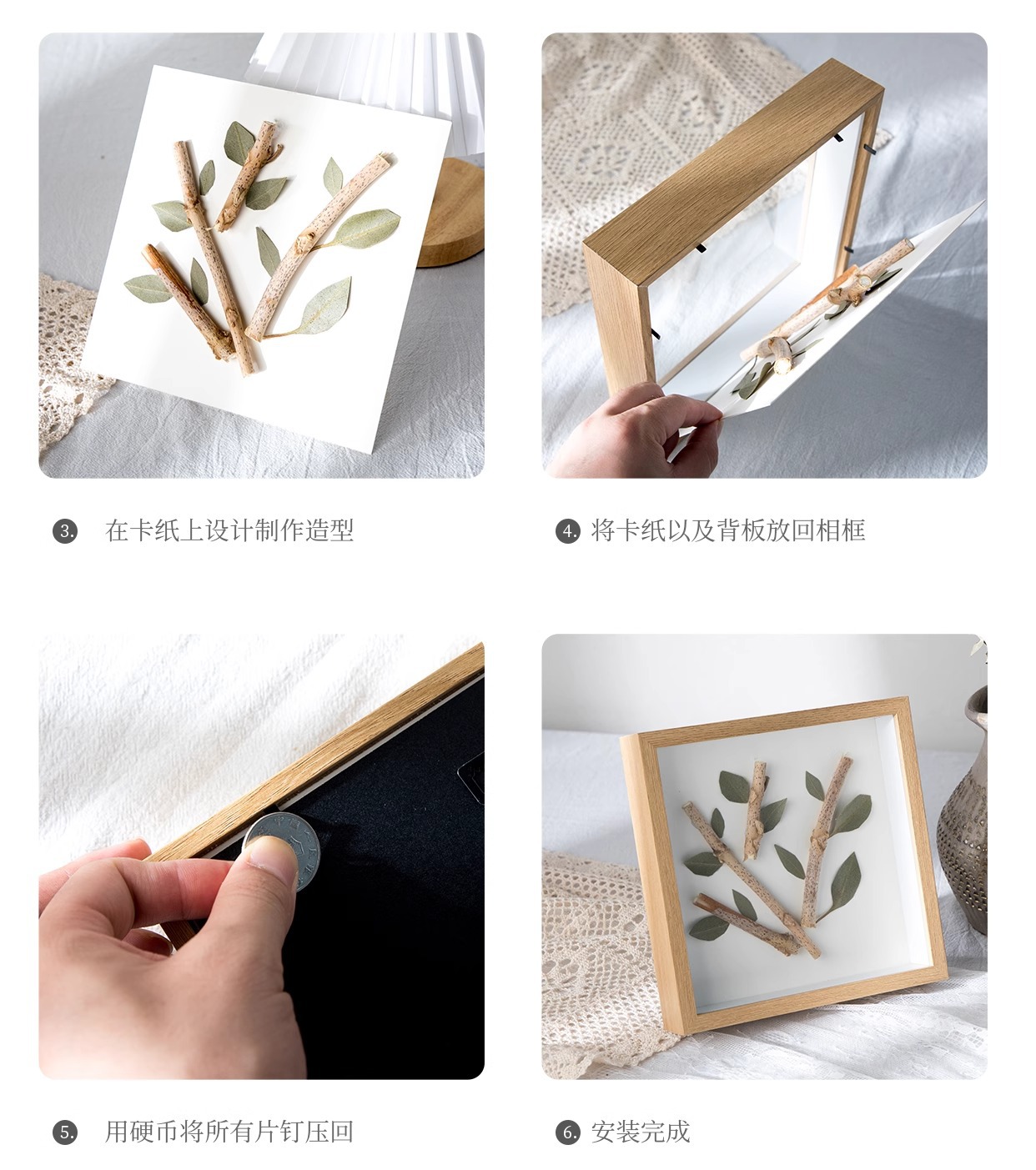 3. 在卡纸上设计制作造型

4. 将卡纸以及背板放回相框

5. 用硬币将所有片钉压回

6. 安装完成