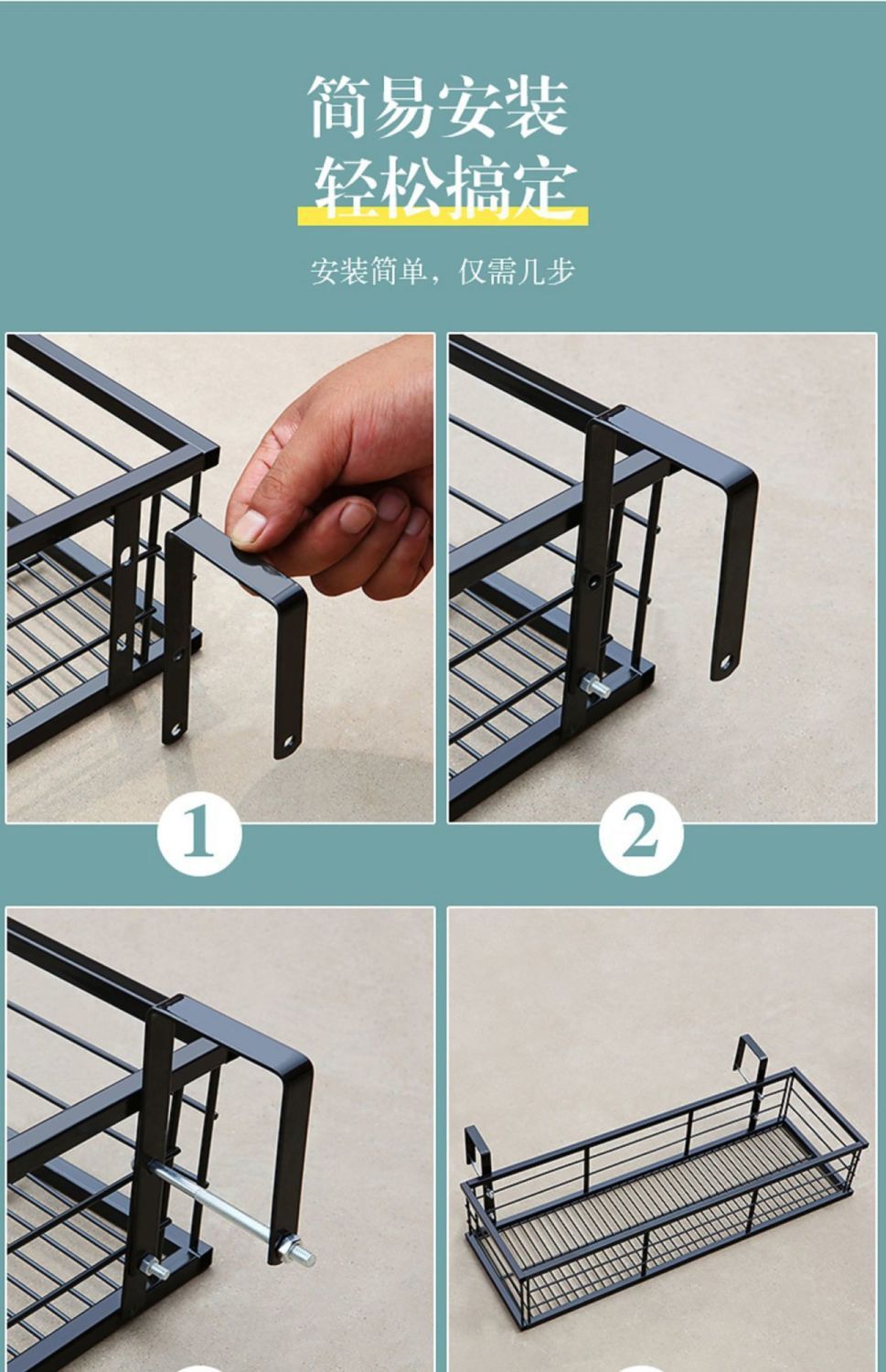 简易安装
轻松搞定

安装简单，仅需几步

1

2