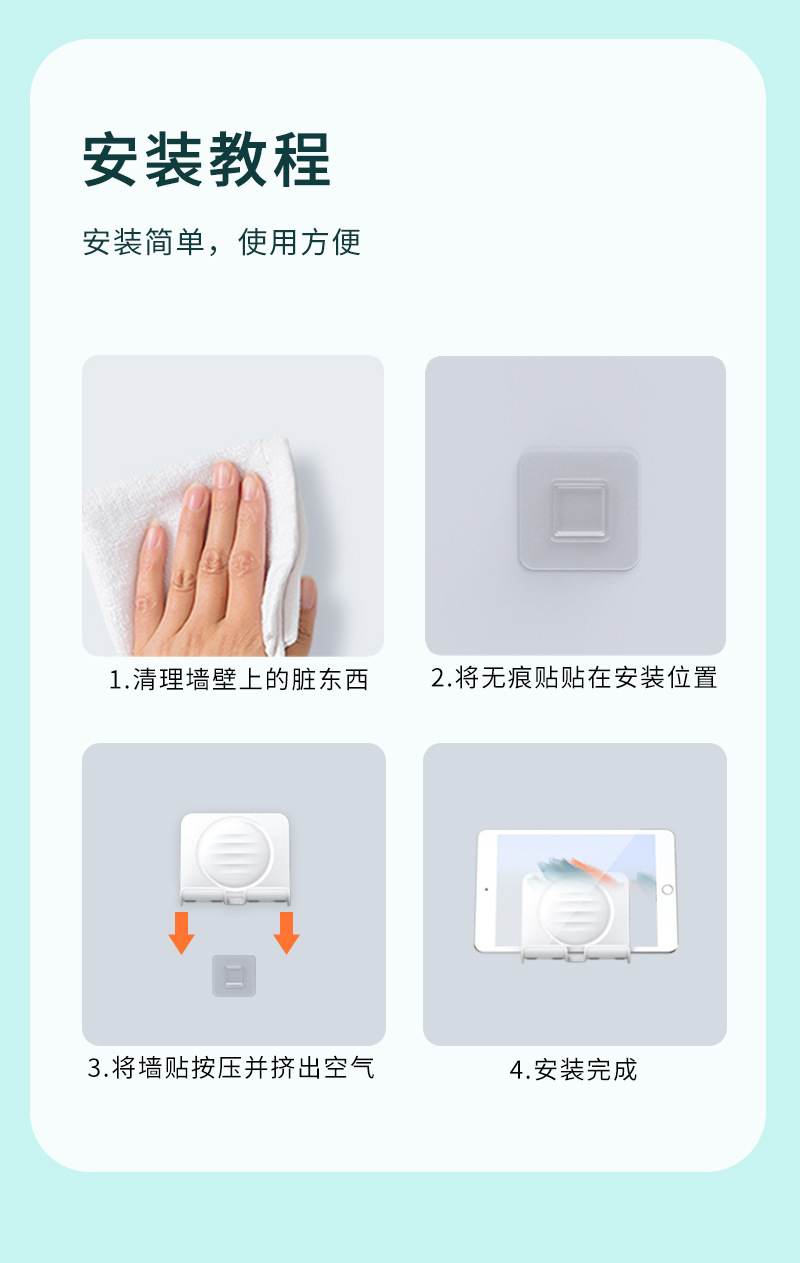 安装教程

安装简单，使用方便

1.清理墙壁上的脏东西

2.将无痕贴贴在安装位置

3.将墙贴按压并挤出空气

4.安装完成