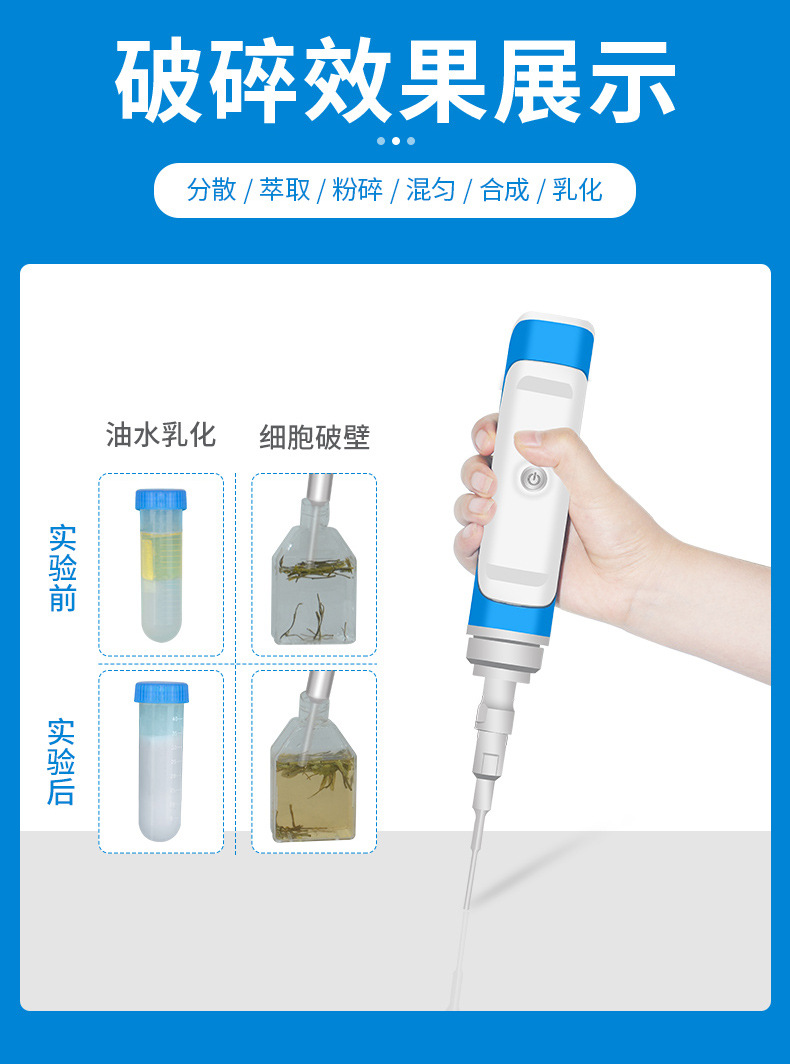 破碎效果展示

分散 / 萃取 / 粉碎 / 混匀 / 合成 / 乳化

油水乳化　细胞破壁

实验前

实验后