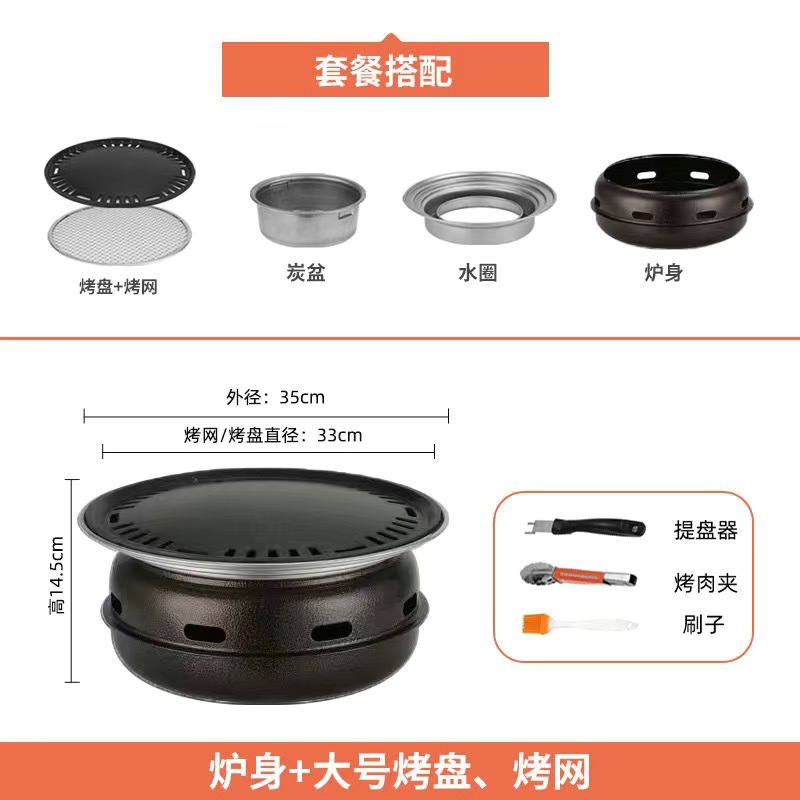 套餐搭配

烤盘+烤网
炭盆
水圈
炉身

外径：35cm
烤网/烤盘直径：33cm
高14.5cm

提盘器
烤肉夹
刷子

炉身+大号烤盘、烤网