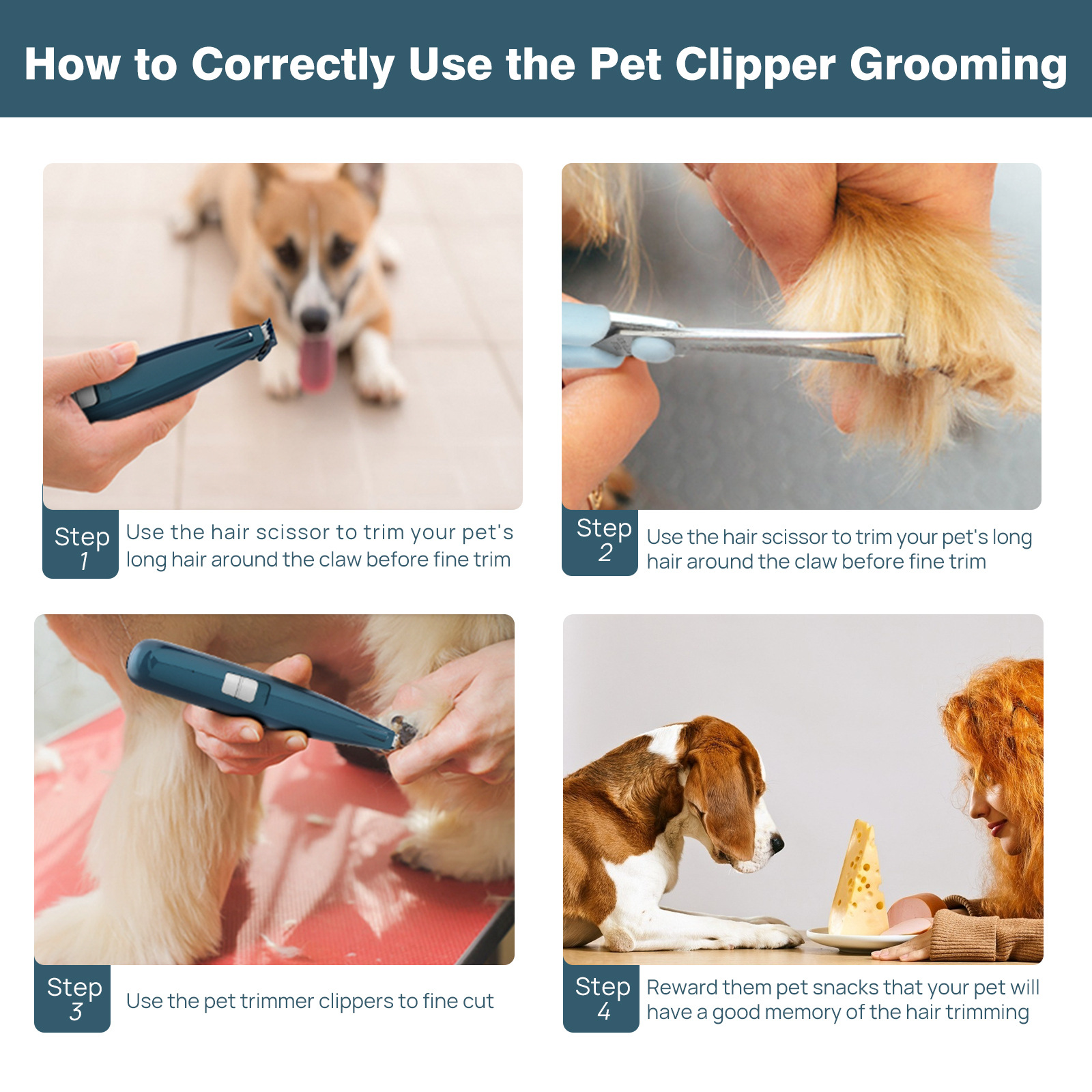 How to Correctly Use the Pet Clipper Grooming

Step 1
Use the hair scissor to trim your pet's long hair around the claw before fine trim

Step 2
Use the hair scissor to trim your pet's long hair around the claw before fine trim

Step 3
Use the pet trimmer clippers to fine cut

Step 4
Reward them pet snacks that your pet will have a good memory of the hair trimming