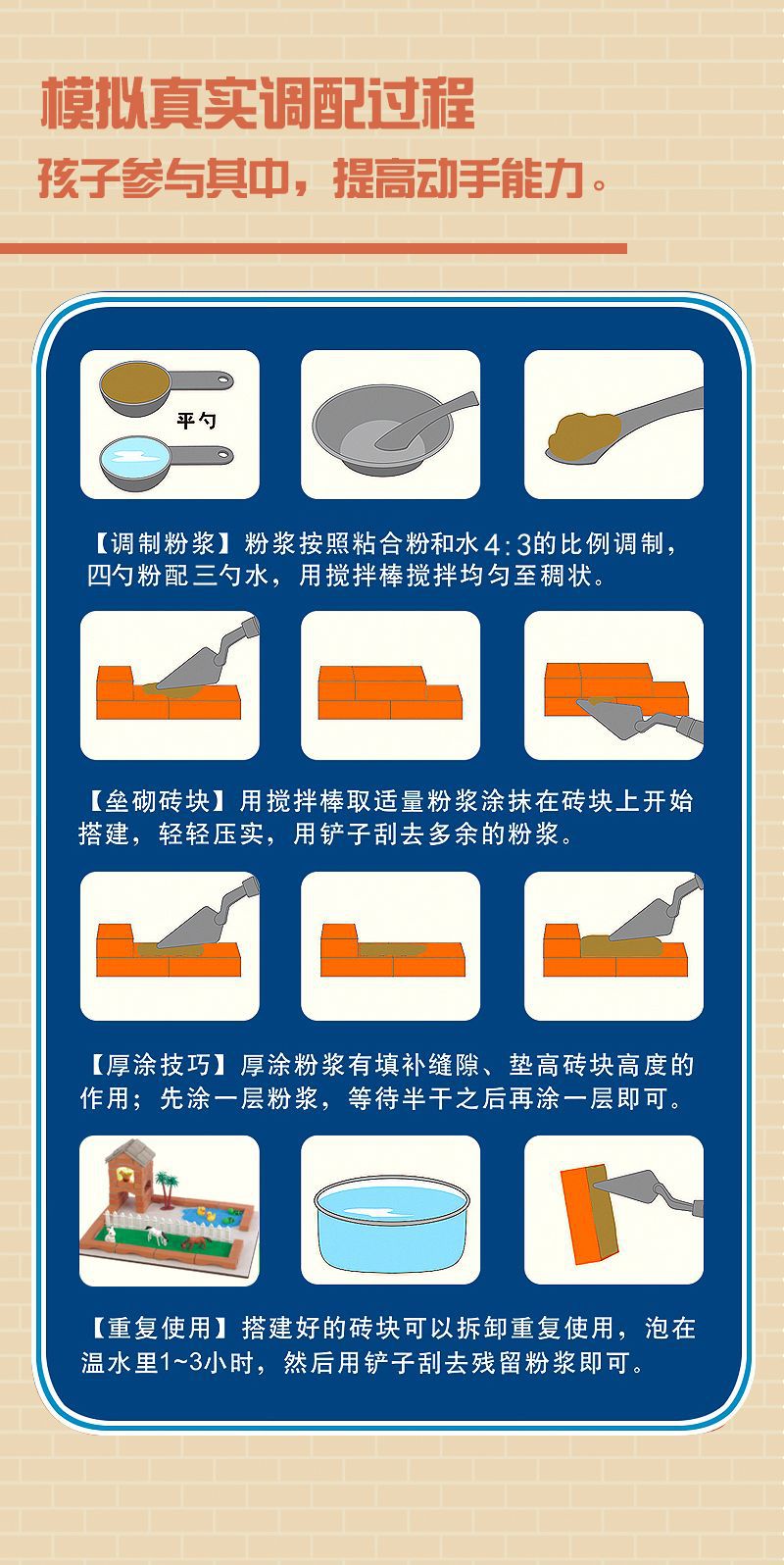 模拟真实调配过程
孩子参与其中，提高动手能力。

平勺

【调制粉浆】粉浆按照粘合粉和水4:3的比例调制，四勺粉配三勺水，用搅拌棒搅拌均匀至稠状。

【垒砌砖块】用搅拌棒取适量粉浆涂抹在砖块上开始搭建，轻轻压实，用铲子刮去多余的粉浆。

【厚涂技巧】厚涂粉浆有填补缝隙、垫高砖块高度的作用；先涂一层粉浆，等待半干之后再涂一层即可。

【重复使用】搭建好的砖块可以拆卸重复使用，泡在温水里1~3小时，然后用铲子刮去残留粉浆即可。