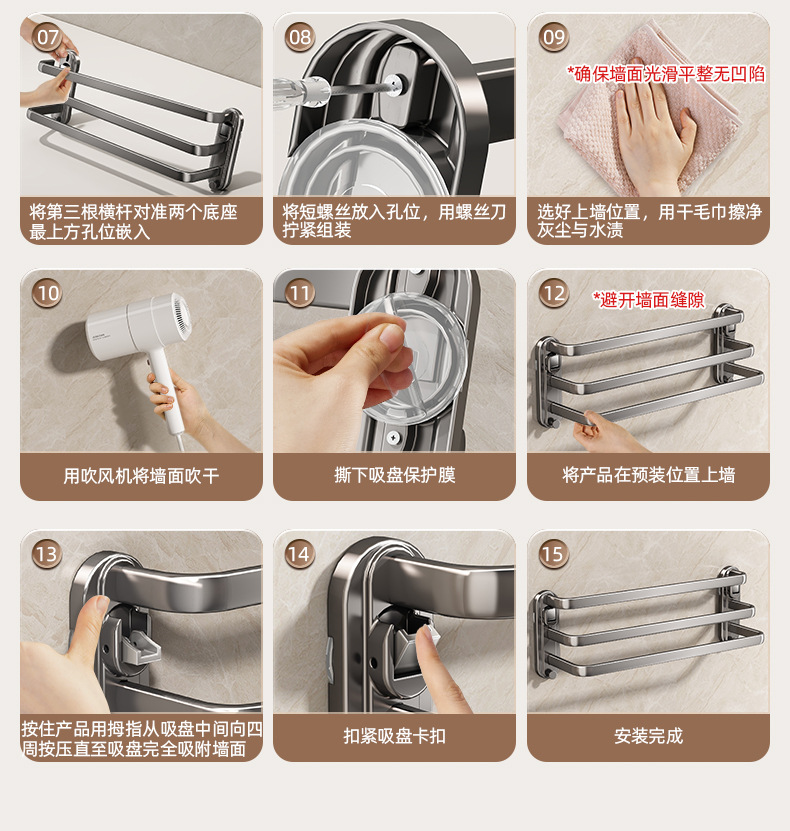 07

将第三根横杆对准两个底座最上方孔位嵌入

08

将短螺丝放入孔位，用螺丝刀拧紧组装

09

*确保墙面光滑平整无凹陷

选好上墙位置，用干毛巾擦净灰尘与水渍

10

用吹风机将墙面吹干

11

撕下吸盘保护膜

12

*避开墙面缝隙

将产品在预装位置上墙

13

按住产品用拇指从吸盘中间向四周按压直至吸盘完全吸附墙面

14

扣紧吸盘卡扣

15

安装完成