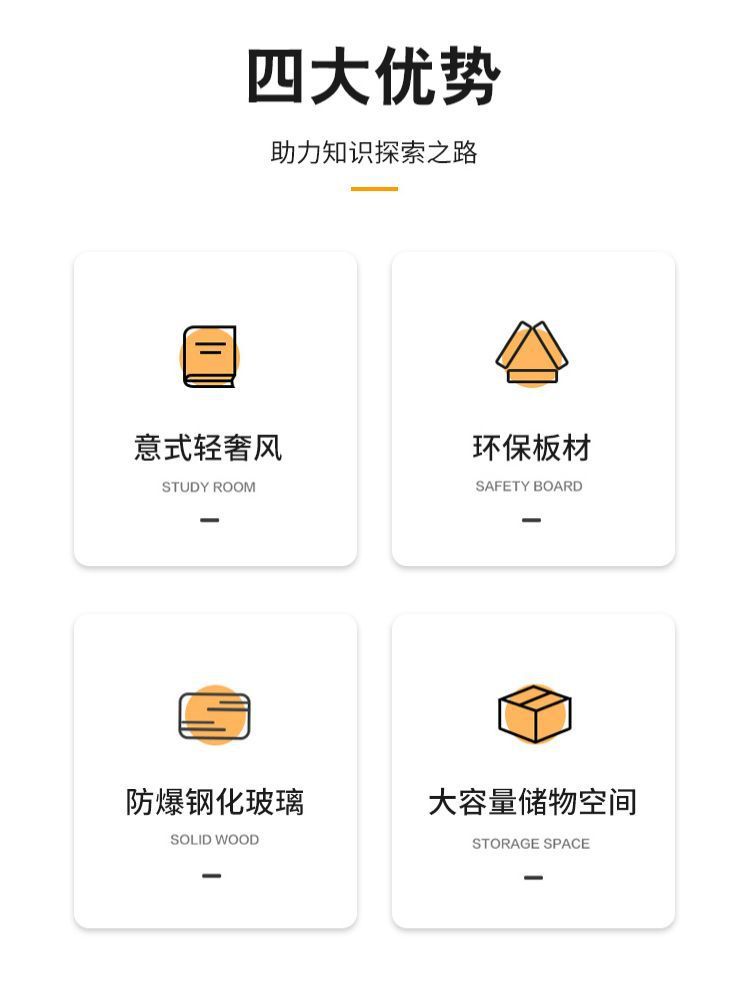 四大优势

助力知识探索之路

意式轻奢风

STUDY ROOM

-

环保板材

SAFETY BOARD

-

防爆钢化玻璃

SOLID WOOD

-

大容量储物空间

STORAGE SPACE

-