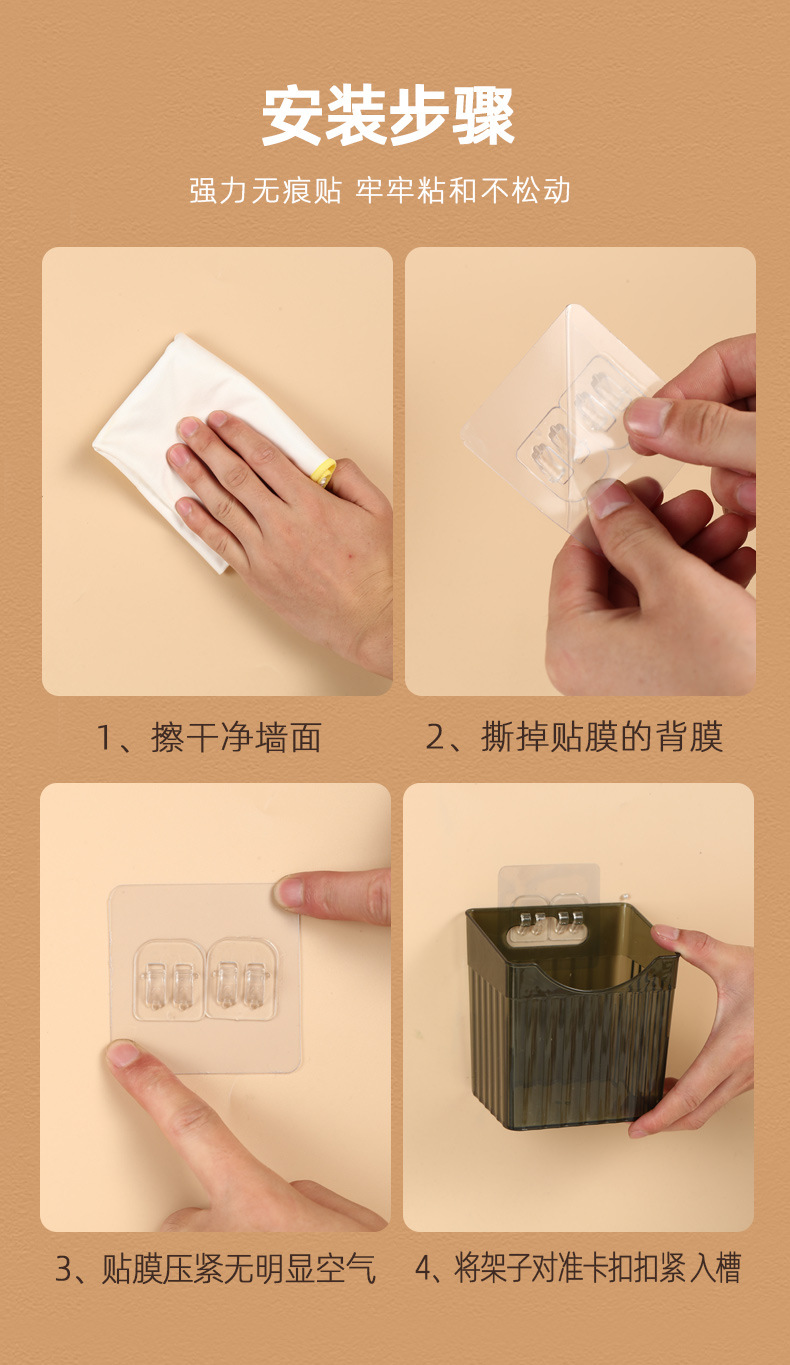 安装步骤

强力无痕贴 牢牢粘和不松动

1、擦干净墙面

2、撕掉贴膜的背膜

3、贴膜压紧无明显空气

4、将架子对准卡扣扣紧入槽