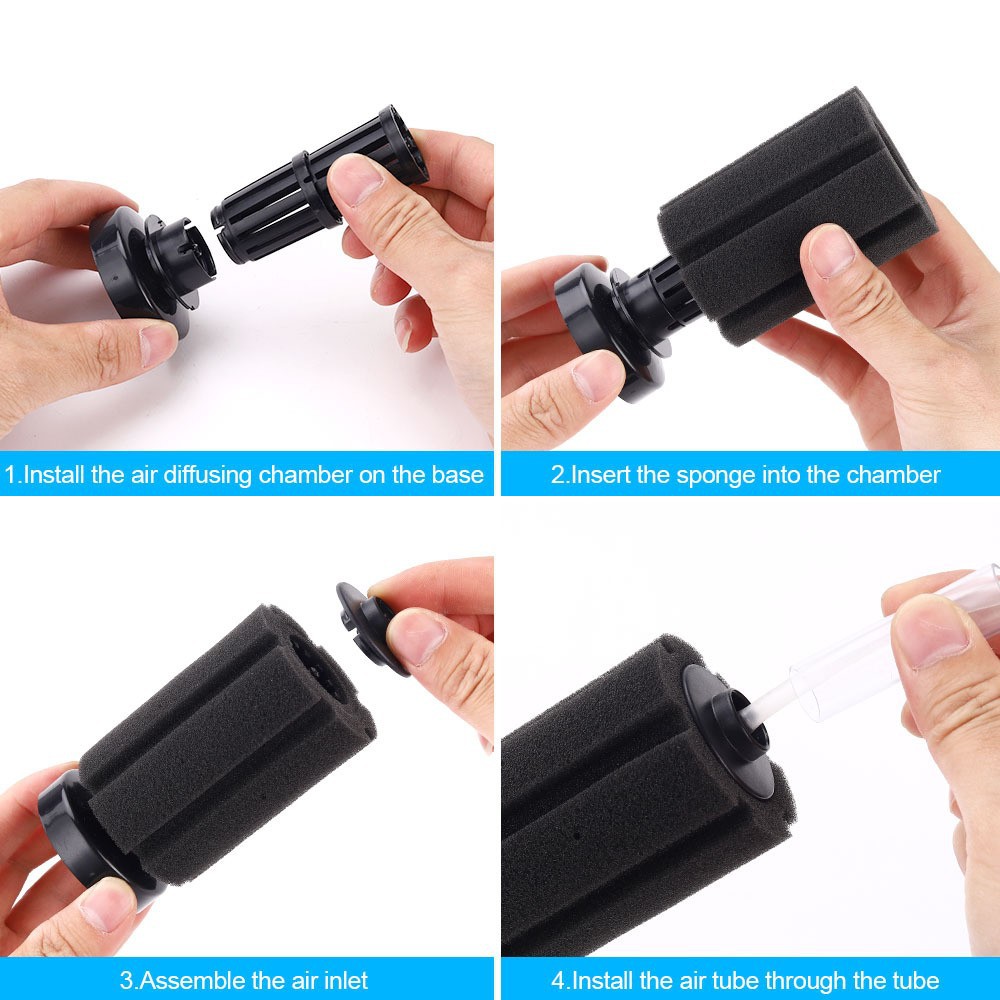 1.Install the air diffusing chamber on the base

2.Insert the sponge into the chamber

3.Assemble the air inlet

4.Install the air tube through the tube