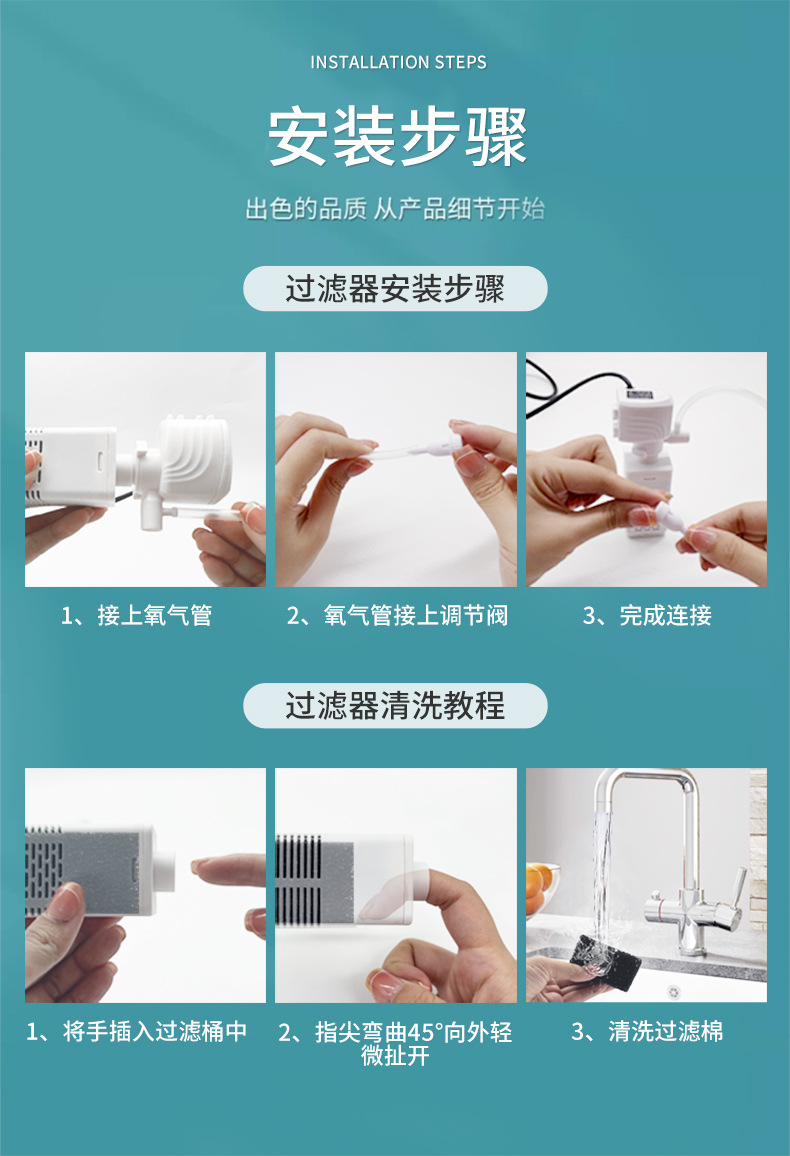 INSTALLATION STEPS

安装步骤

出色的品质 从产品细节开始

过滤器安装步骤

1、接上氧气管

2、氧气管接上调节阀

3、完成连接

过滤器清洗教程

1、将手插入过滤桶中

2、指尖弯曲45°向外轻微扯开

3、清洗过滤棉