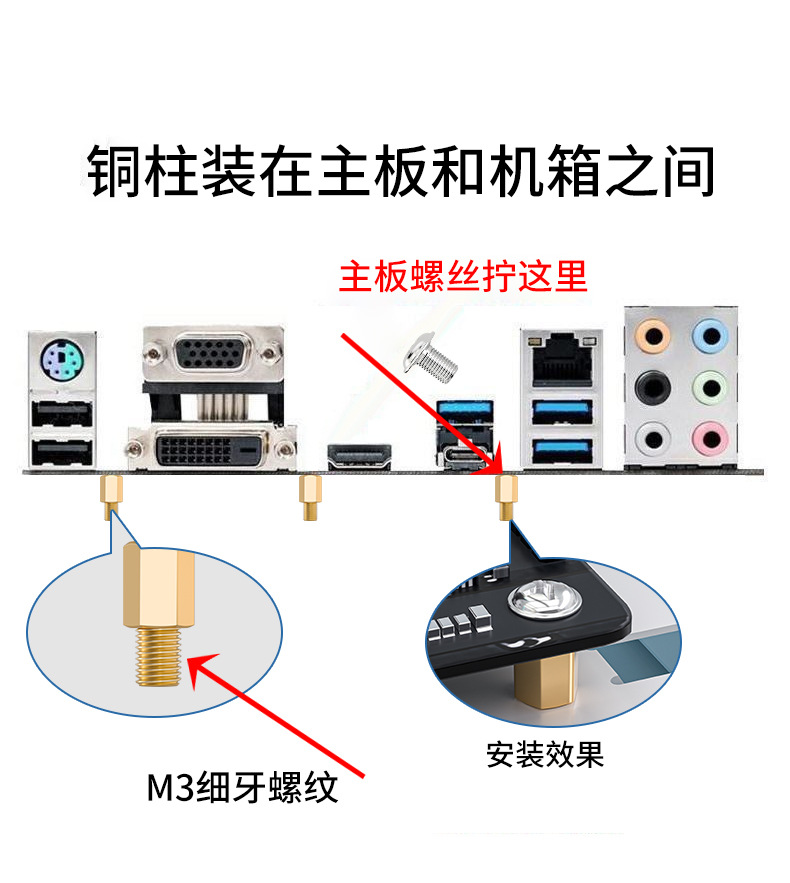 铜柱装在主板和机箱之间

主板螺丝拧这里

M3细牙螺纹

安装效果