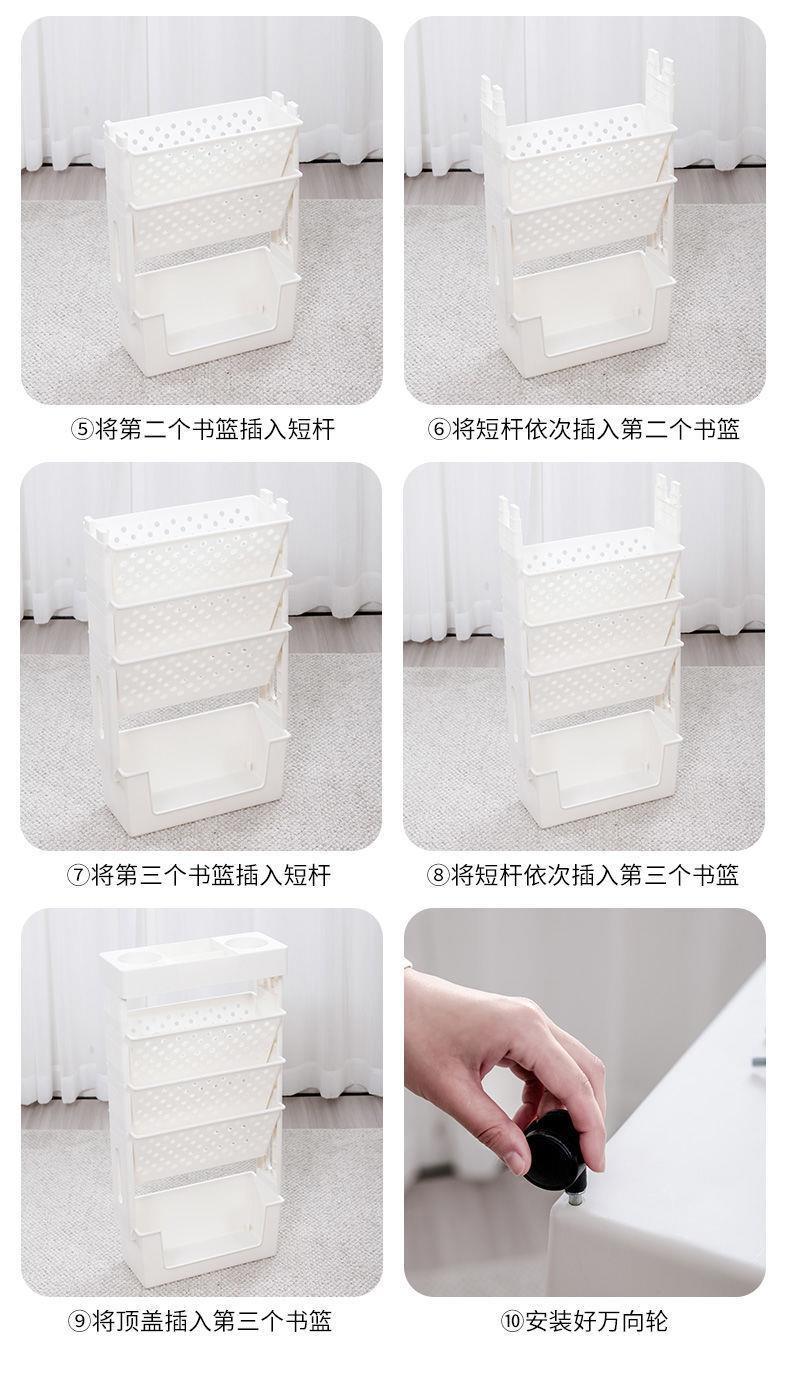 ⑤将第二个书篮插入短杆

⑥将短杆依次插入第二个书篮

⑦将第三个书篮插入短杆

⑧将短杆依次插入第三个书篮

⑨将顶盖插入第三个书篮

⑩安装好万向轮