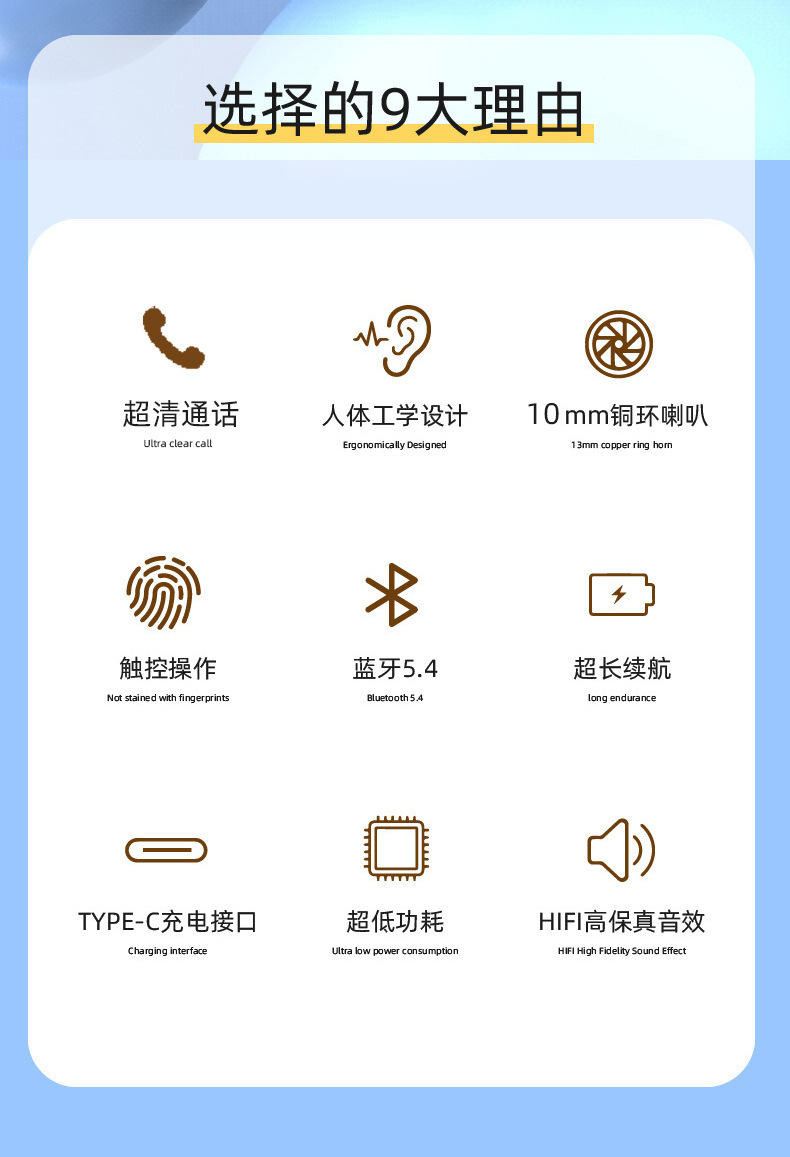 选择的9大理由

超清通话
Ultra clear call

人体工学设计
Ergonomically Designed

10mm铜环喇叭
13mm copper ring horn

触控操作
Not stained with fingerprints

蓝牙5.4
Bluetooth 5.4

超长续航
long endurance

TYPE-C充电接口
Charging interface

超低功耗
Ultra low power consumption

HIFI高保真音效
HIFI High Fidelity Sound Effect