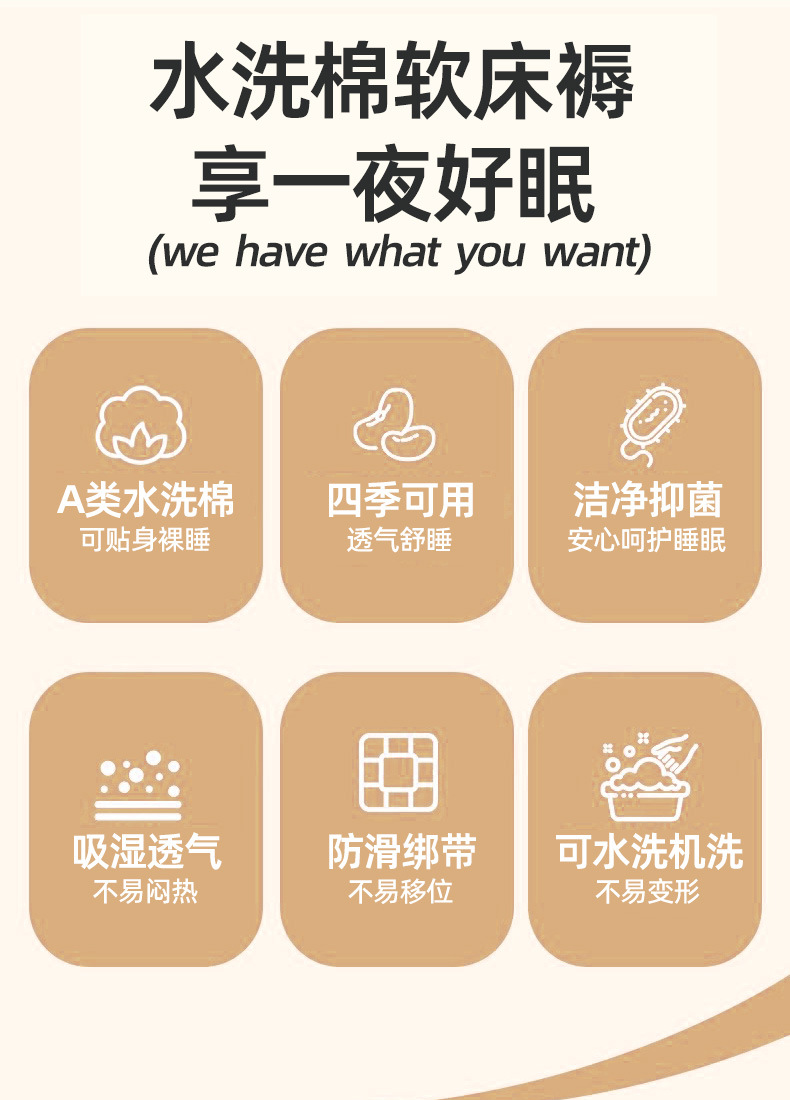 水洗棉软床褥
享一夜好眠
(we have what you want)

A类水洗棉
可贴身裸睡

四季可用
透气舒睡

洁净抑菌
安心呵护睡眠

吸湿透气
不易闷热

防滑绑带
不易移位

可水洗机洗
不易变形