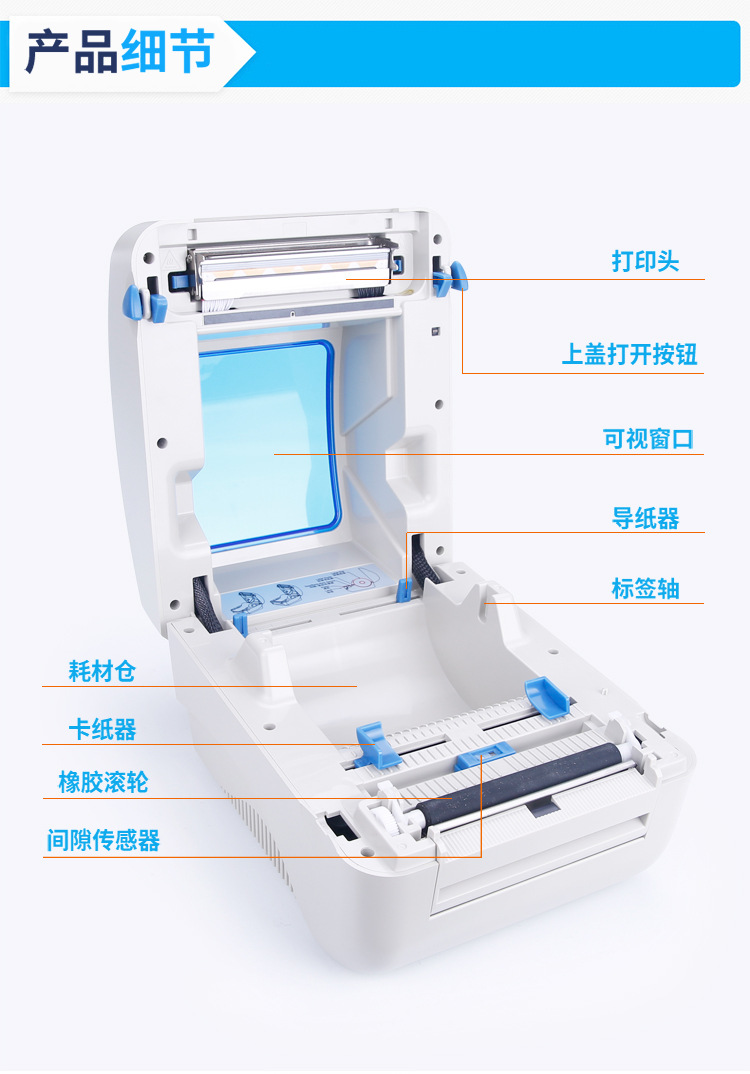 产品细节

打印头

上盖打开按钮

可视窗口

导纸器

标签轴

耗材仓

卡纸器

橡胶滚轮

间隙传感器