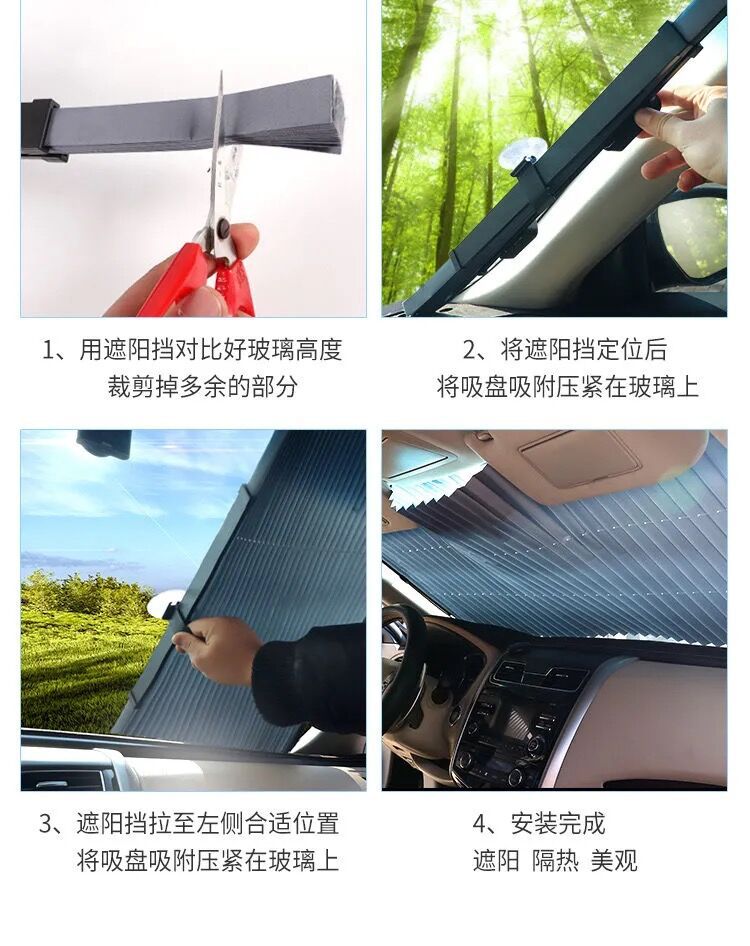 1、用遮阳挡对比好玻璃高度
裁剪掉多余的部分

2、将遮阳挡定位后
将吸盘吸附压紧在玻璃上

3、遮阳挡拉至左侧合适位置
将吸盘吸附压紧在玻璃上

4、安装完成
遮阳 隔热 美观