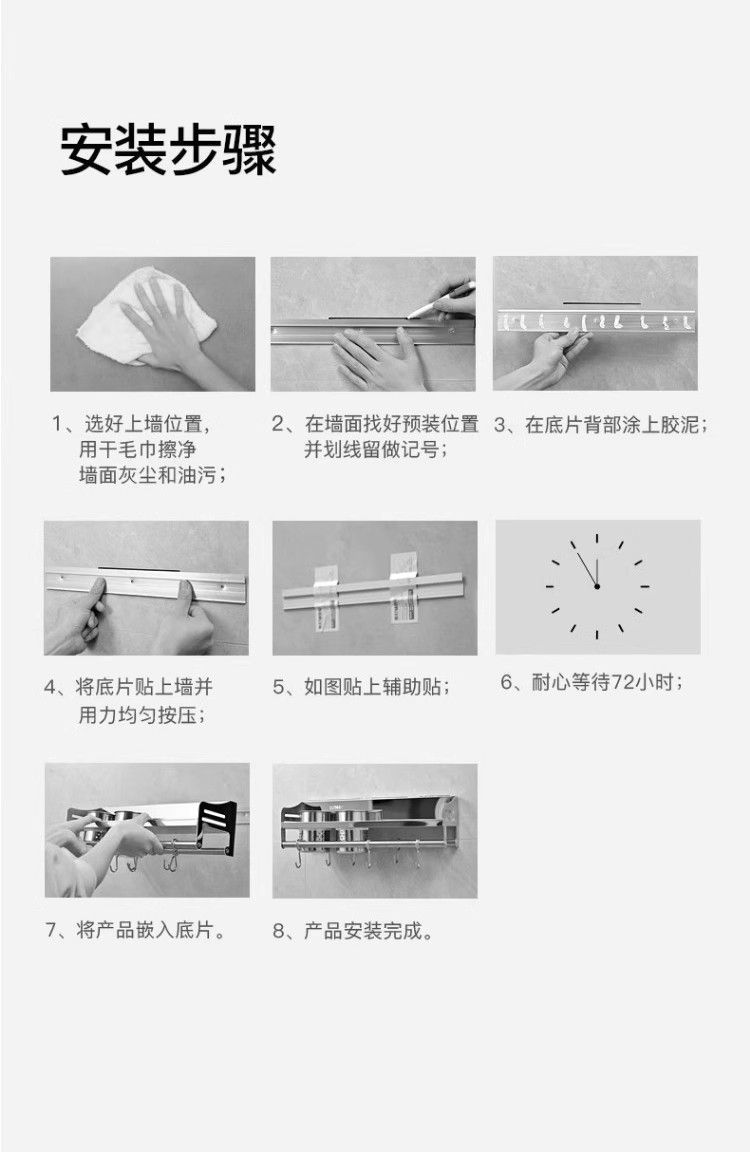 安装步骤

1、选好上墙位置，用干毛巾擦净墙面灰尘和油污；

2、在墙面找好预装位置并划线留做记号；

3、在底片背部涂上胶泥；

4、将底片贴上墙并用力均匀按压；

5、如图贴上辅助贴；

6、耐心等待72小时；

7、将产品嵌入底片。

8、产品安装完成。