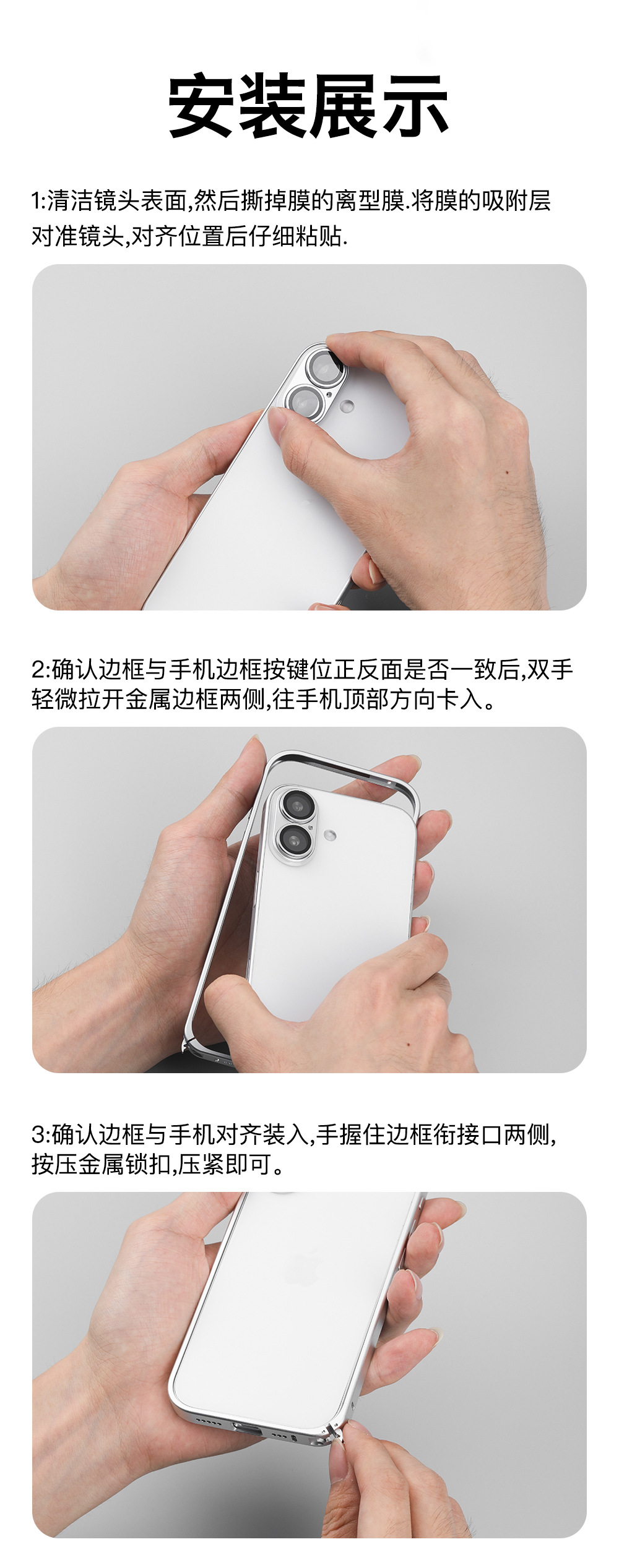 安装展示

1:清洁镜头表面,然后撕掉膜的离型膜.将膜的吸附层对准镜头,对齐位置后仔细粘贴.

2:确认边框与手机边框按键位正反面是否一致后,双手轻微拉开金属边框两侧,往手机顶部方向卡入。

3:确认边框与手机对齐装入,手握住边框衔接口两侧,按压金属锁扣,压紧即可。