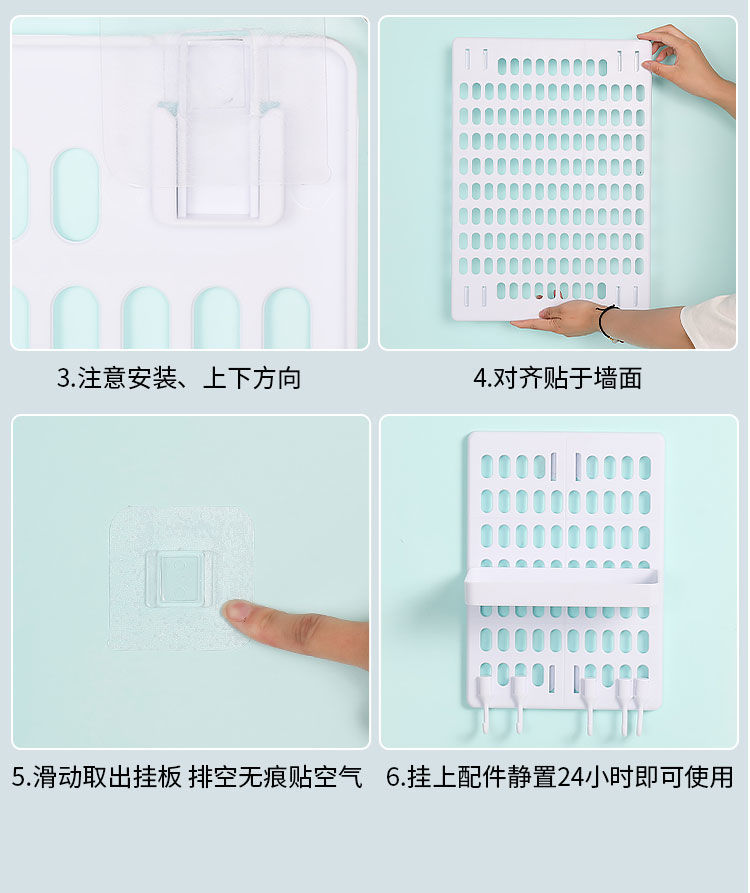 3.注意安装、上下方向

4.对齐贴于墙面

5.滑动取出挂板 排空无痕贴空气

6.挂上配件静置24小时即可使用