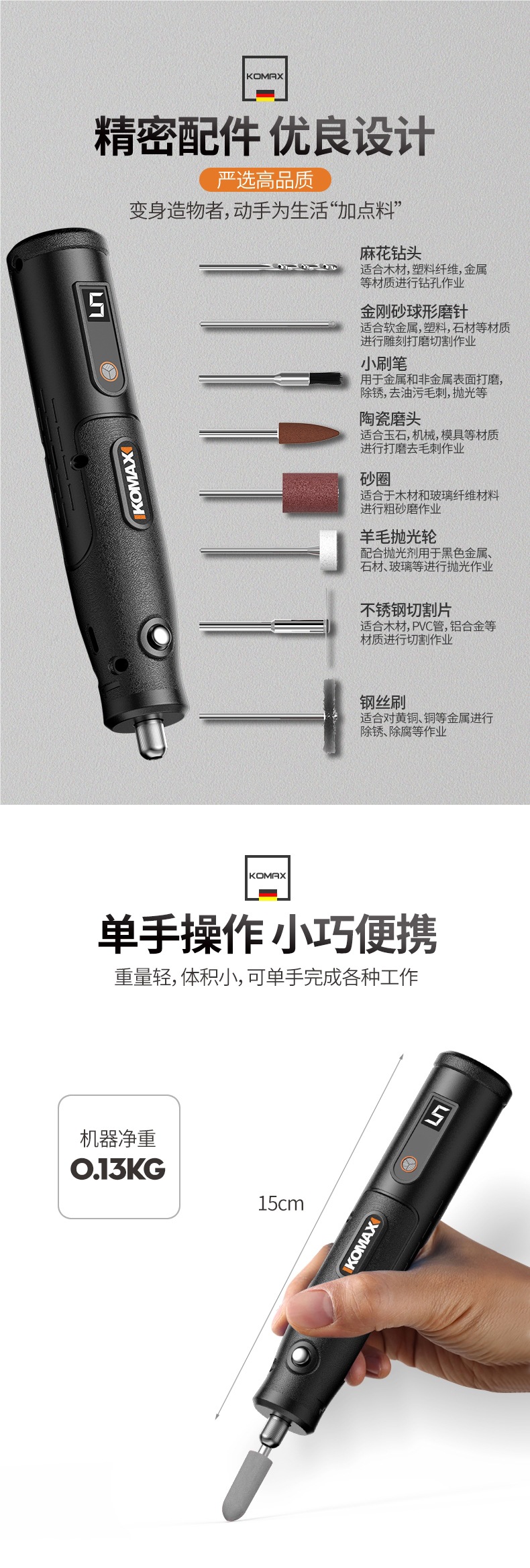 KOMAX

精密配件 优良设计

严选高品质

变身造物者，动手为生活“加点料”

5

KOMAX

麻花钻头
适合木材，塑料纤维，金属等材质进行钻孔作业

金刚砂球形磨针
适合软金属，塑料，石材等材质进行雕刻打磨切割作业

小刷笔
用于金属和非金属表面打磨，除锈，去油污毛刺，抛光等

陶瓷磨头
适合玉石，机械，模具等材质进行打磨去毛刺作业

砂圈
适合于木材和玻璃纤维材料进行粗砂磨作业

羊毛抛光轮
配合抛光剂用于黑色金属、石材、玻璃等进行抛光作业

不锈钢切割片
适合木材，PVC管，铝合金等材质进行切割作业

钢丝刷
适合对黄铜、铜等金属进行除锈、除腐等作业

KOMAX

单手操作 小巧便携

重量轻，体积小，可单手完成各种工作

机器净重
0.13KG

15cm

5

KOMAX