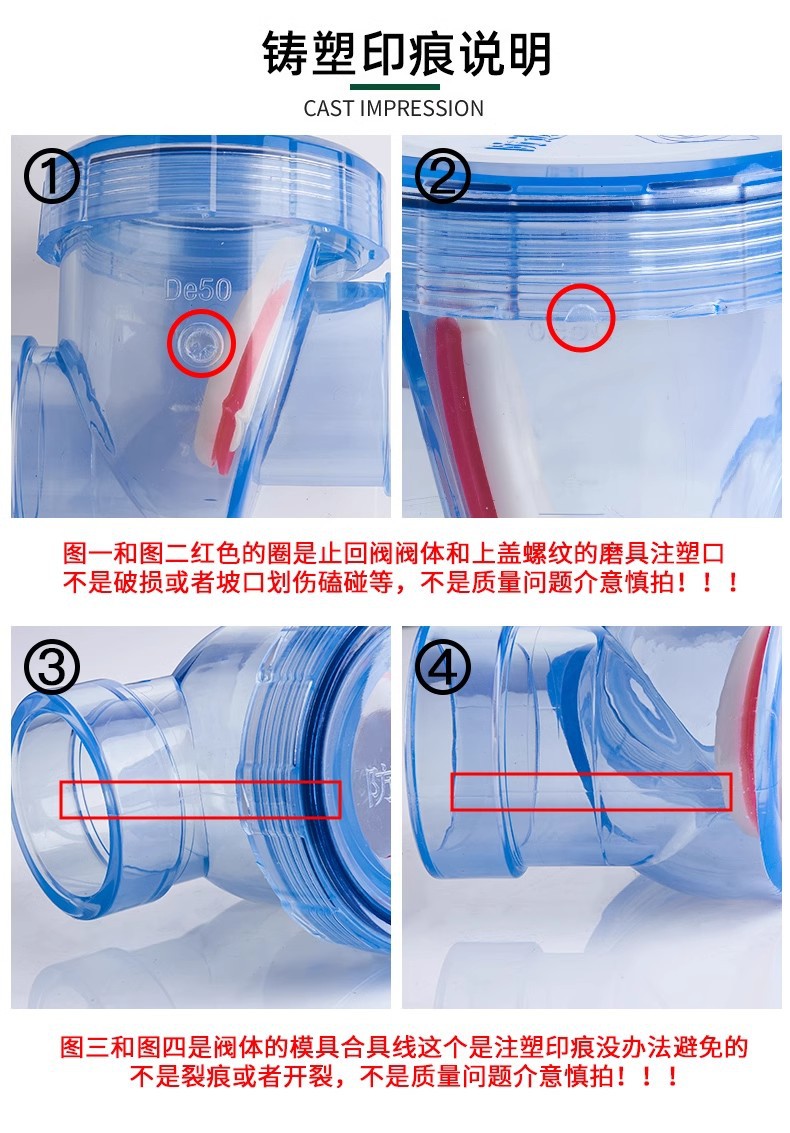 铸塑印痕说明

CAST IMPRESSION

①

De50

②

图一和图二红色的圈是止回阀阀体和上盖螺纹的磨具注塑口
不是破损或者坡口划伤磕碰等，不是质量问题介意慎拍！！！

③

④

图三和图四是阀体的模具合具线这个是注塑印痕没办法避免的
不是裂痕或者开裂，不是质量问题介意慎拍！！！