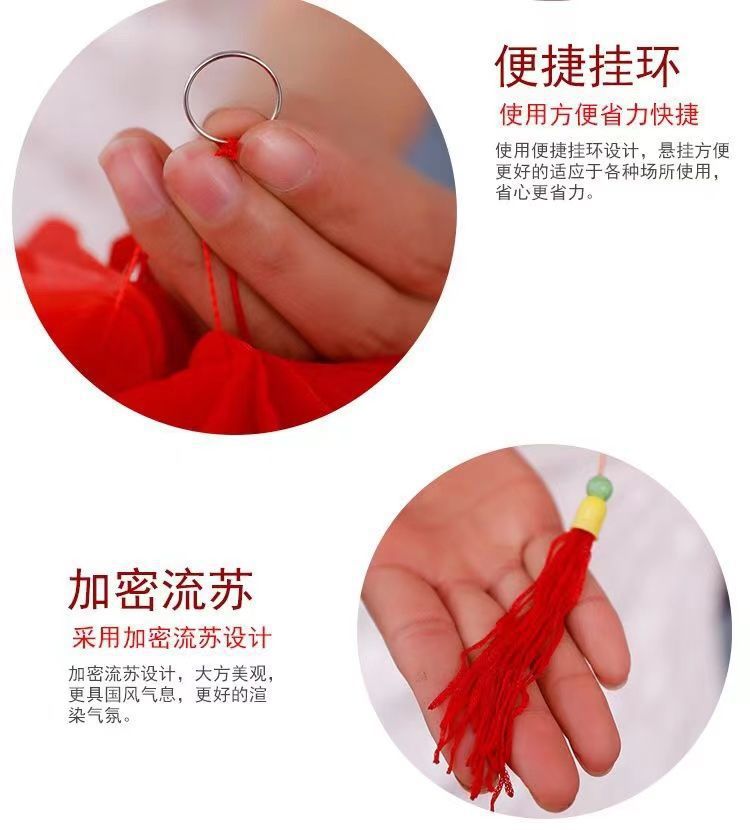 便捷挂环

使用方便省力快捷

使用便捷挂环设计，悬挂方便更好的适应于各种场所使用，省心更省力。

加密流苏

采用加密流苏设计

加密流苏设计，大方美观，更具国风气息，更好的渲染气氛。