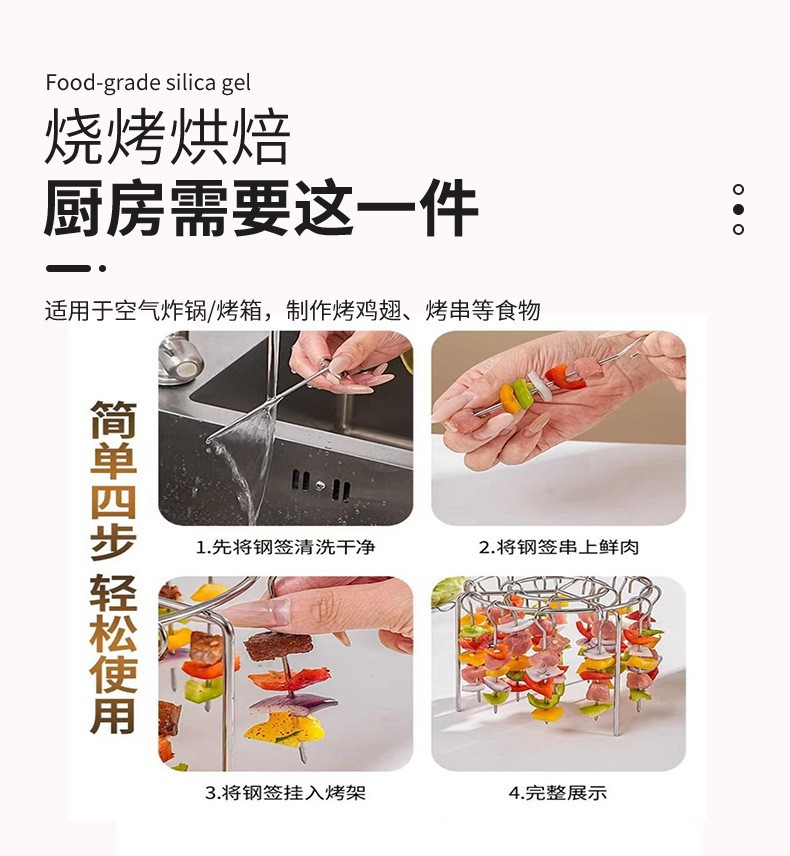 Food-grade silica gel

烧烤烘焙

厨房需要这一件

适用于空气炸锅/烤箱，制作烤鸡翅、烤串等食物

简单四步 轻松使用

1.先将钢签清洗干净

2.将钢签串上鲜肉

3.将钢签挂入烤架

4.完整展示