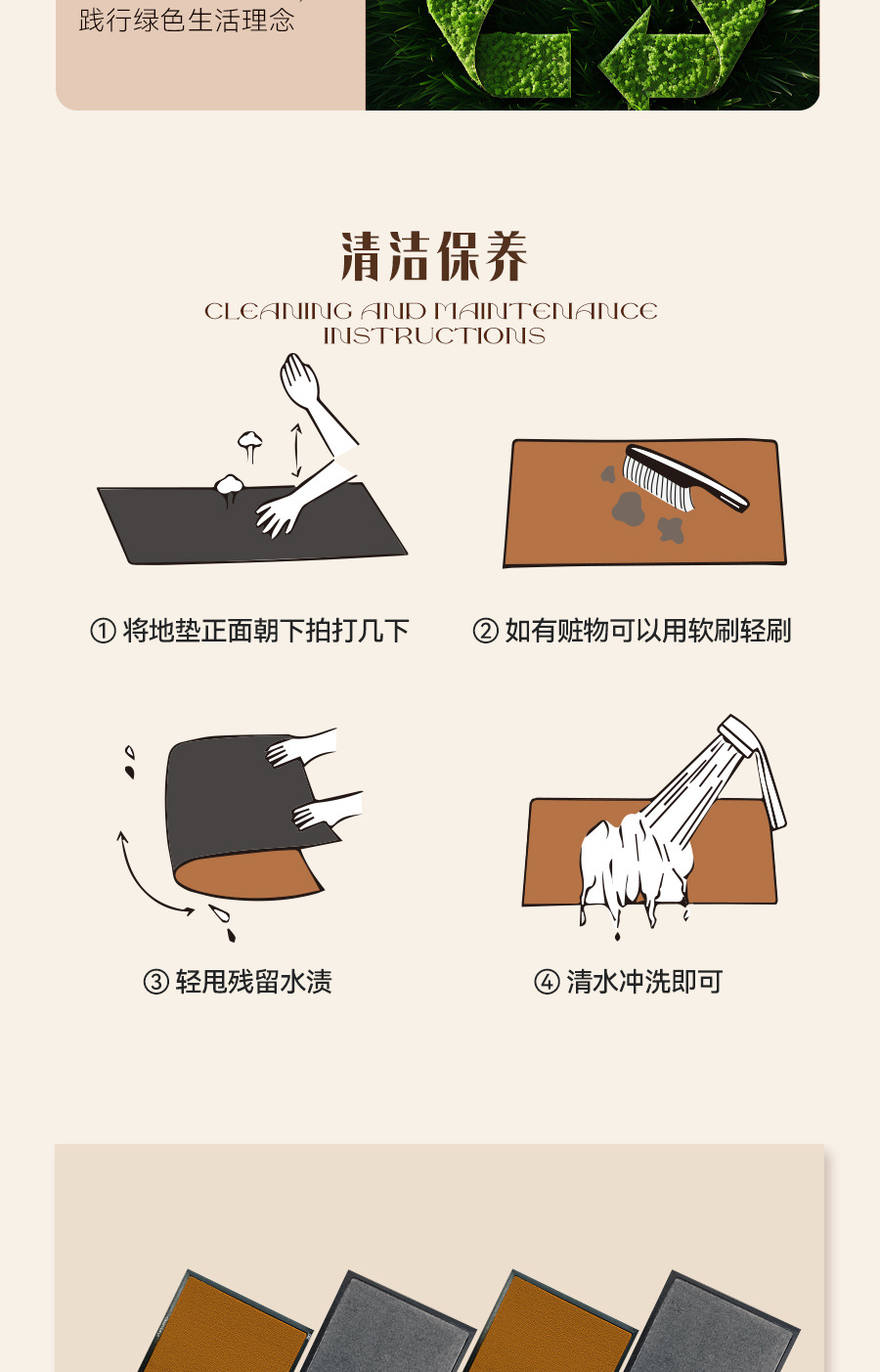 践行绿色生活理念

清洁保养

CLEANING AND MAINTENANCE INSTRUCTIONS

① 将地垫正面朝下拍打几下

② 如有赃物可以用软刷轻刷

③ 轻甩残留水渍

④ 清水冲洗即可