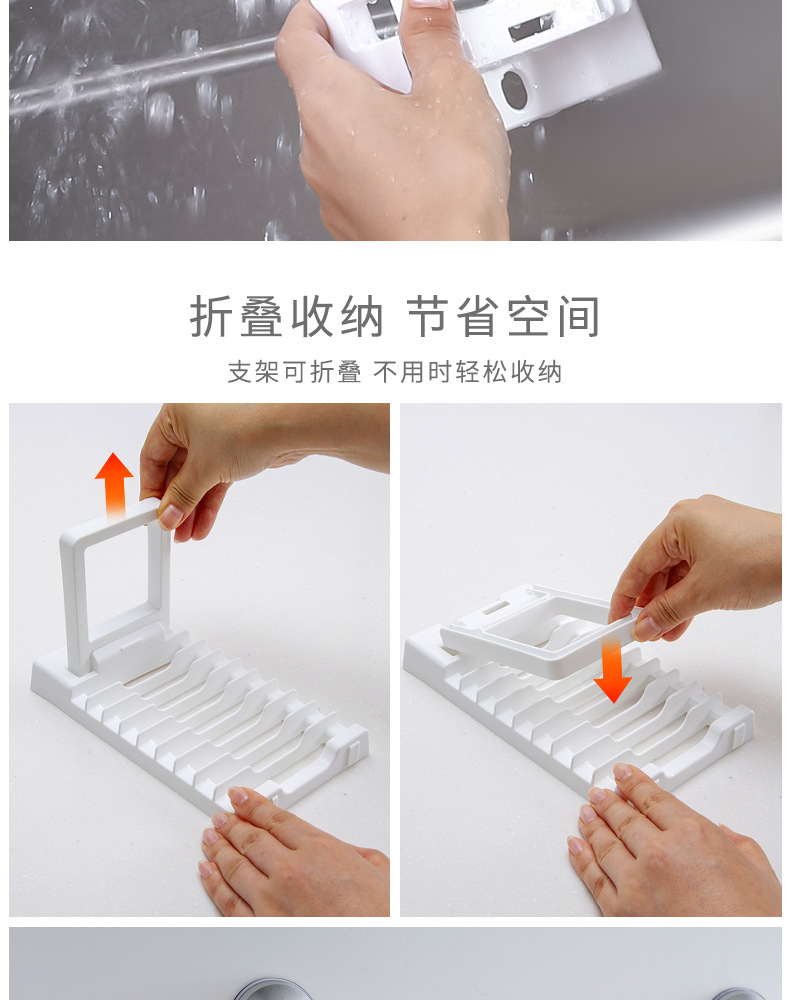 折叠收纳 节省空间

支架可折叠 不用时轻松收纳