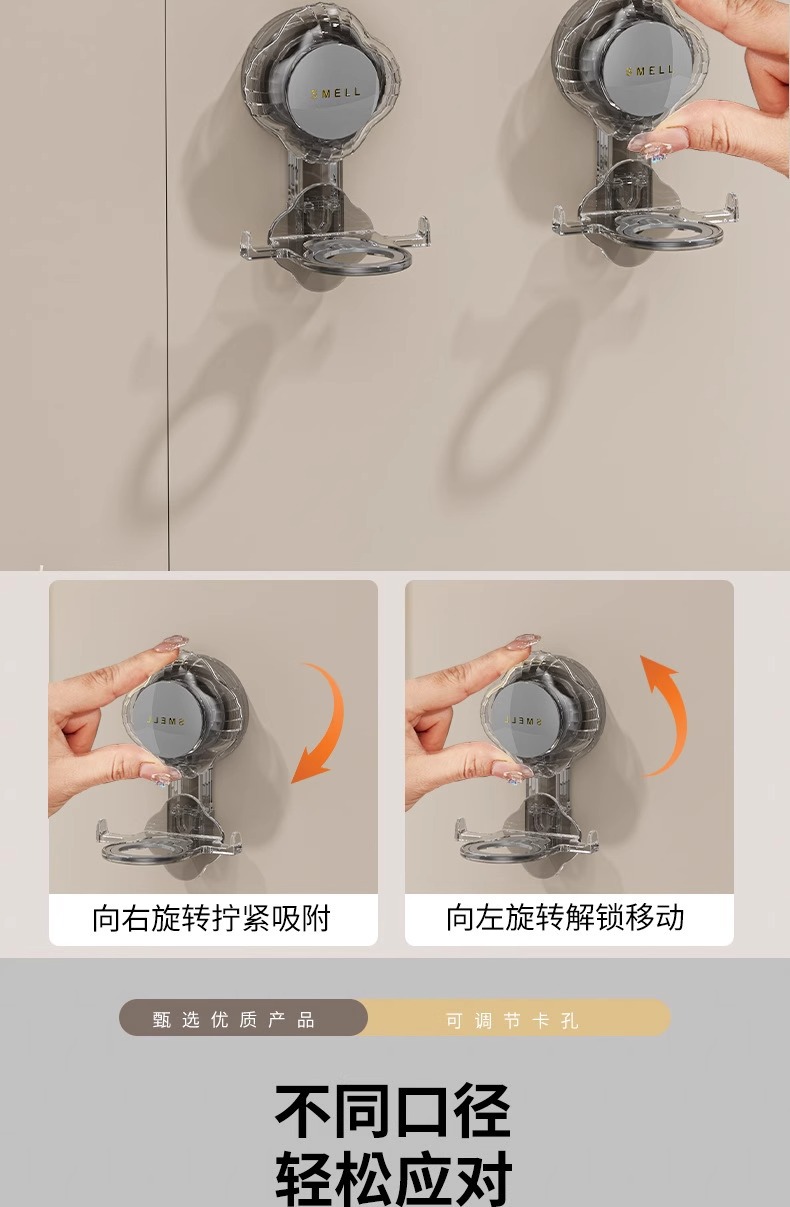 SMELL

SMELL

SMELL

SMELL

向右旋转拧紧吸附

向左旋转解锁移动

甄选优质产品

可调节卡孔

不同口径
轻松应对