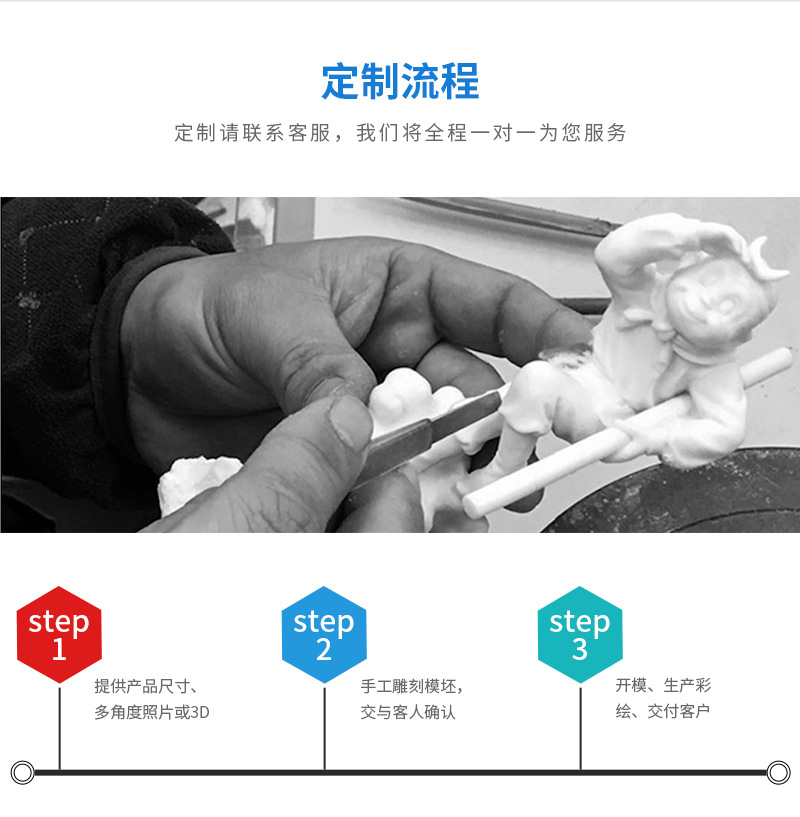 定制流程

定制请联系客服，我们将全程一对一为您服务

step
1

提供产品尺寸、多角度照片或3D

step
2

手工雕刻模坯，交与客人确认

step
3

开模、生产彩绘、交付客户