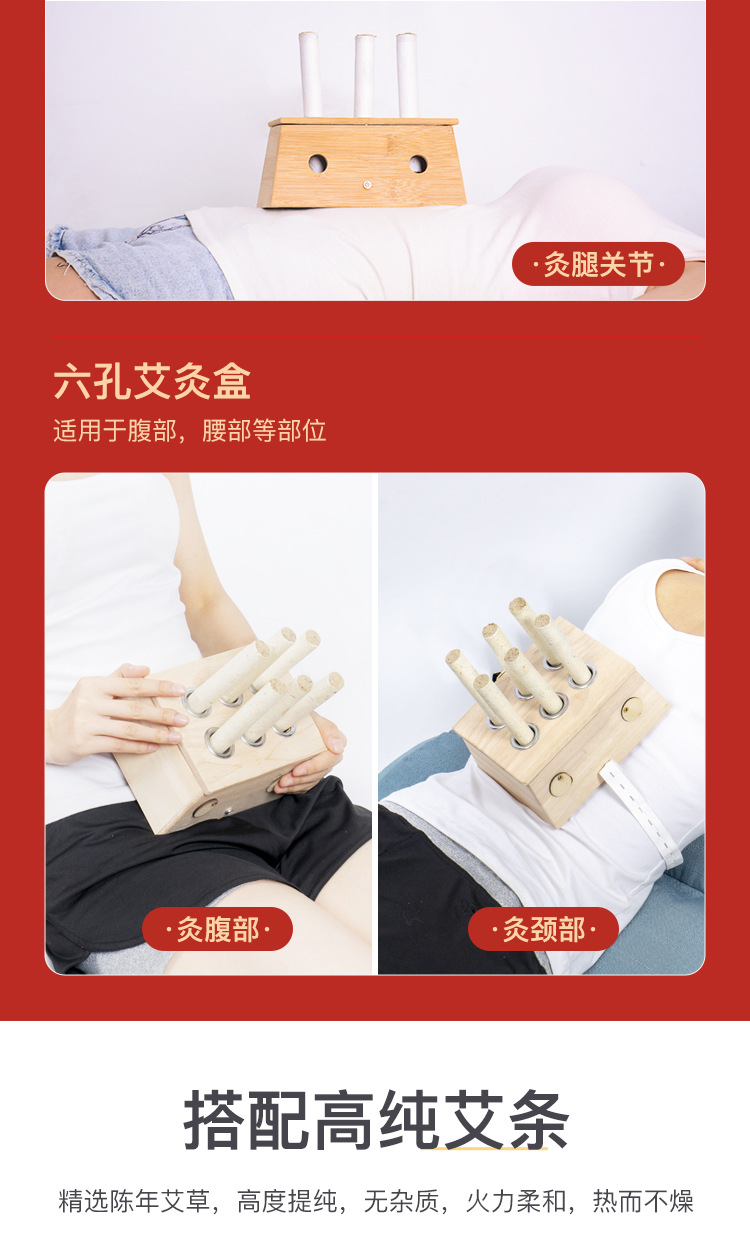 ·灸腿关节·

六孔艾灸盒
适用于腹部，腰部等部位

·灸腹部·

·灸颈部·

搭配高纯艾条
精选陈年艾草，高度提纯，无杂质，火力柔和，热而不燥