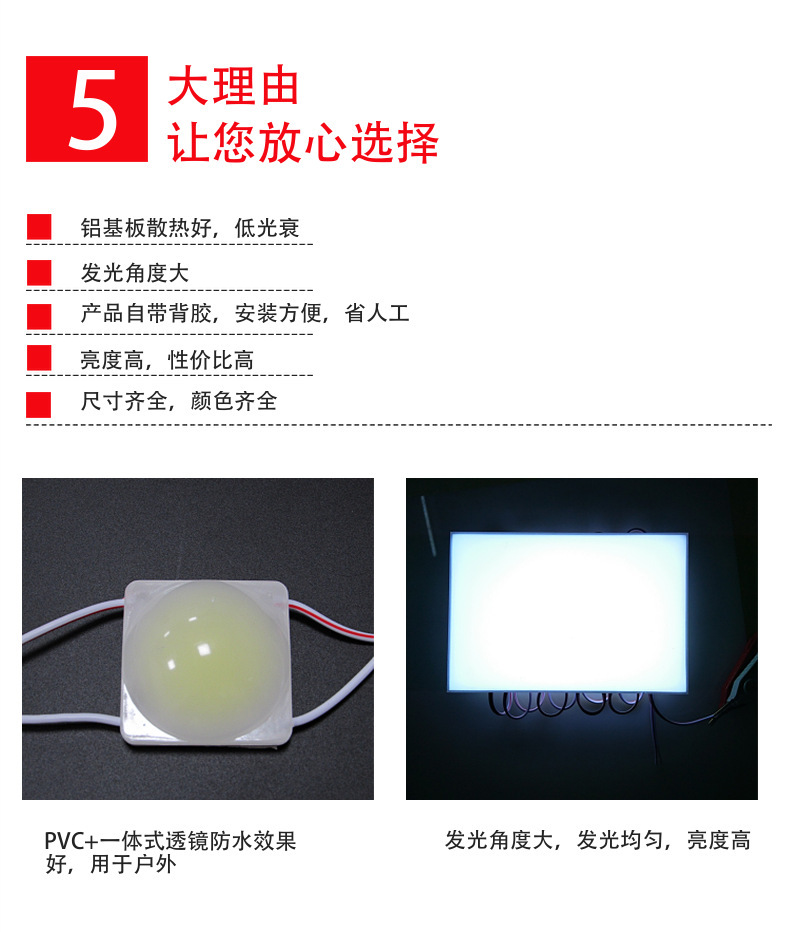 5 大理由
让您放心选择

铝基板散热好，低光衰

发光角度大

产品自带背胶，安装方便，省人工

亮度高，性价比高

尺寸齐全，颜色齐全

PVC+一体式透镜防水效果好，用于户外

发光角度大，发光均匀，亮度高