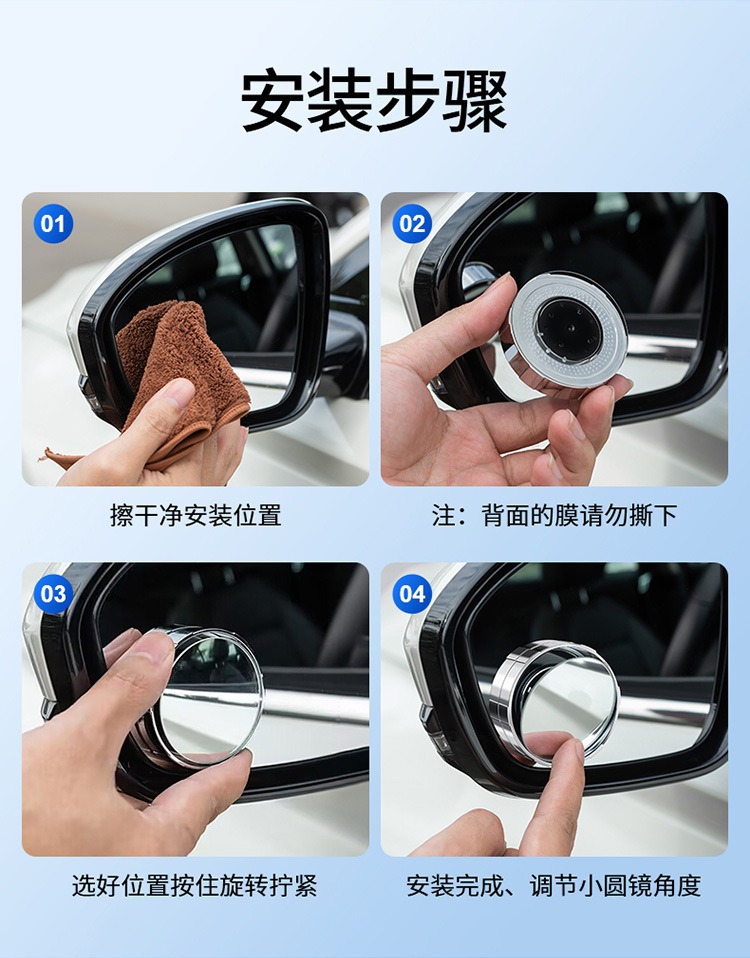 安装步骤

01

擦干净安装位置

02

注：背面的膜请勿撕下

03

选好位置按住旋转拧紧

04

安装完成、调节小圆镜角度