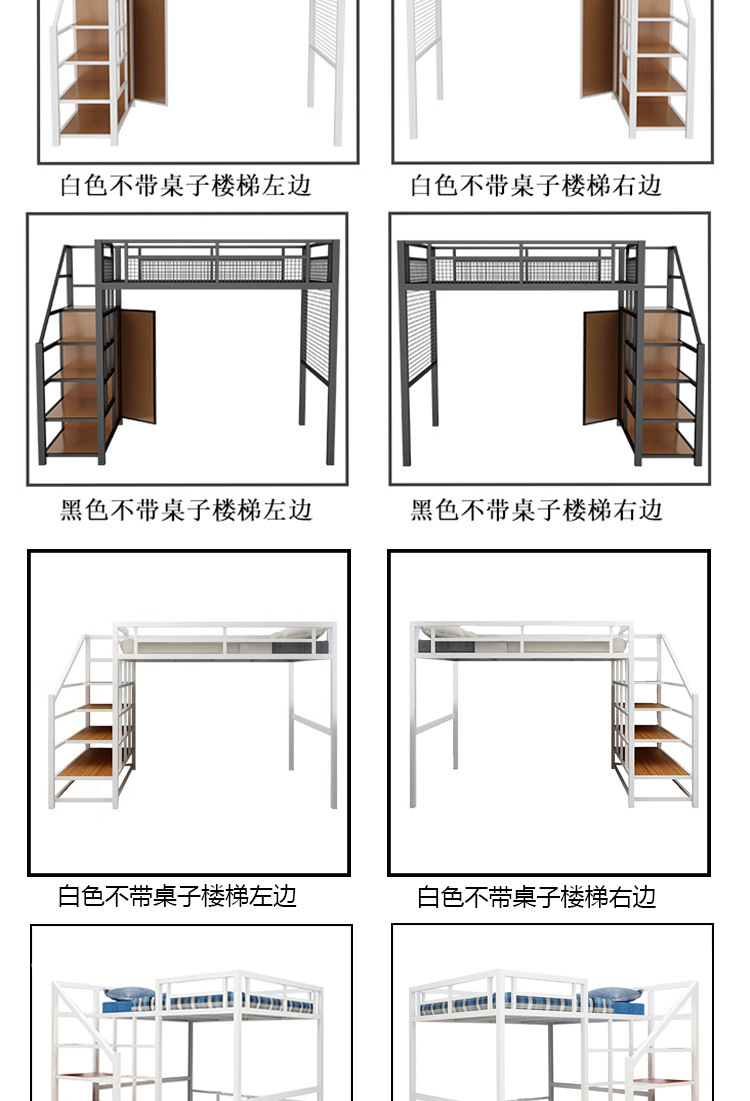 白色不带桌子楼梯左边

白色不带桌子楼梯右边

黑色不带桌子楼梯左边

黑色不带桌子楼梯右边

白色不带桌子楼梯左边

白色不带桌子楼梯右边