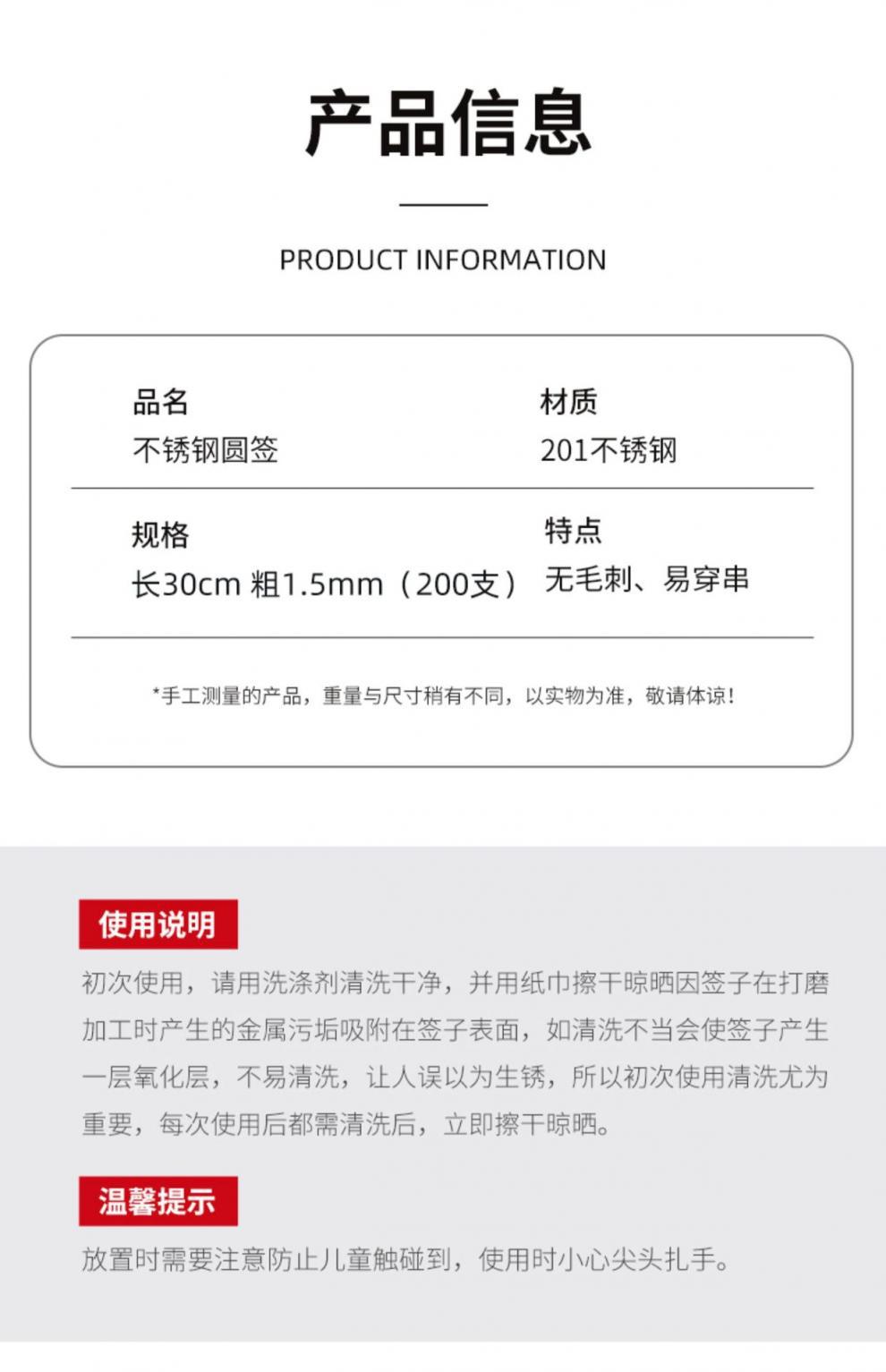 产品信息

PRODUCT INFORMATION

品名
不锈钢圆签

材质
201不锈钢

规格
长30cm 粗1.5mm（200支）

特点
无毛刺、易穿串

*手工测量的产品，重量与尺寸稍有不同，以实物为准，敬请体谅!

使用说明

初次使用，请用洗涤剂清洗干净，并用纸巾擦干晾晒因签子在打磨加工时产生的金属污垢吸附在签子表面，如清洗不当会使签子产生一层氧化层，不易清洗，让人误以为生锈，所以初次使用清洗尤为重要，每次使用后都需清洗后，立即擦干晾晒。

温馨提示

放置时需要注意防止儿童触碰到，使用时小心尖头扎手。