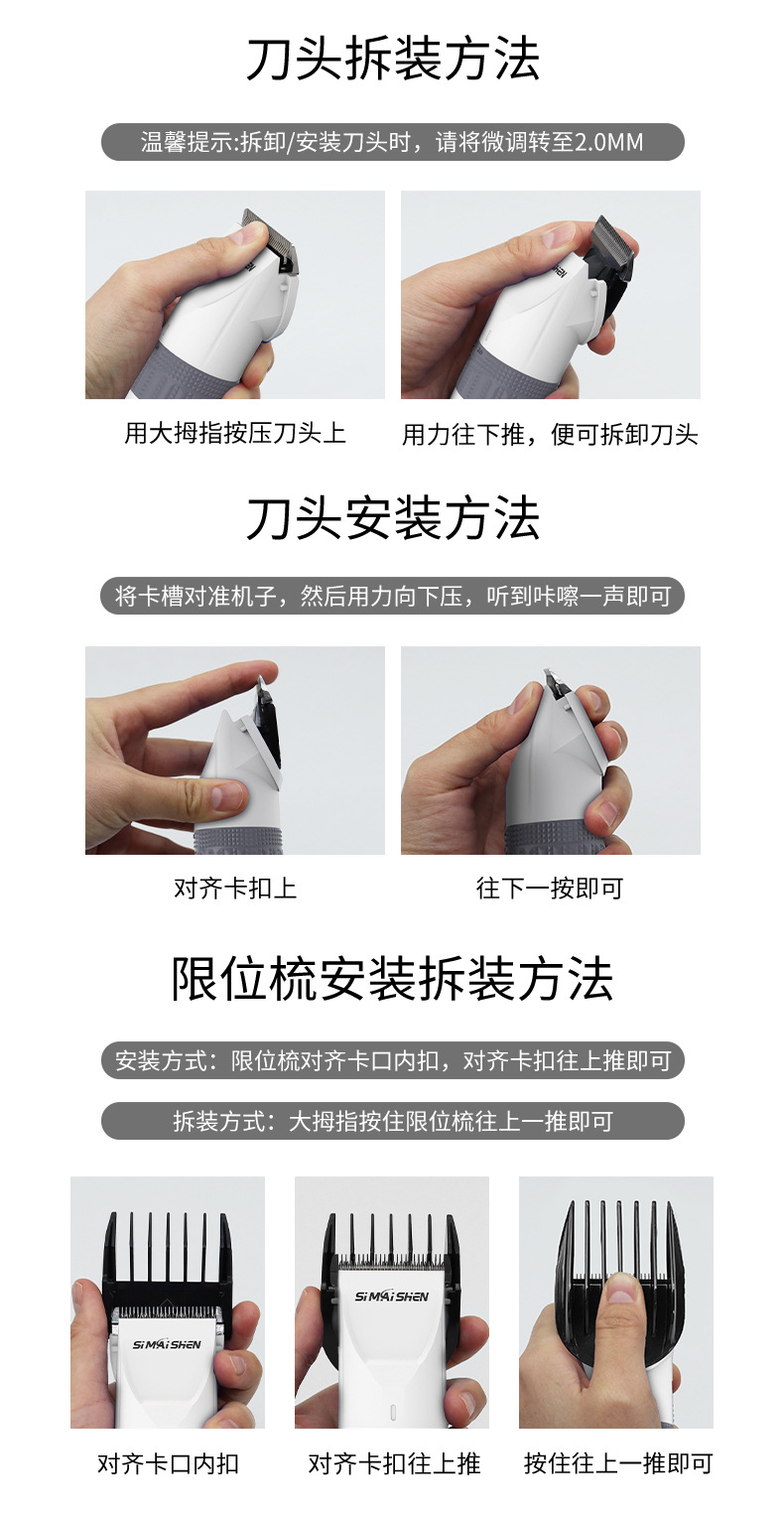 刀头拆装方法

温馨提示:拆卸/安装刀头时，请将微调转至2.0MM

用大拇指按压刀头上

用力往下推，便可拆卸刀头

刀头安装方法

将卡槽对准机子，然后用力向下压，听到咔嚓一声即可

对齐卡扣上

往下一按即可

限位梳安装拆装方法

安装方式：限位梳对齐卡口内扣，对齐卡扣往上推即可

拆装方式：大拇指按住限位梳往上一推即可

SiMAiSHEN

SiMAiSHEN

对齐卡口内扣

对齐卡扣往上推

按住往上一推即可