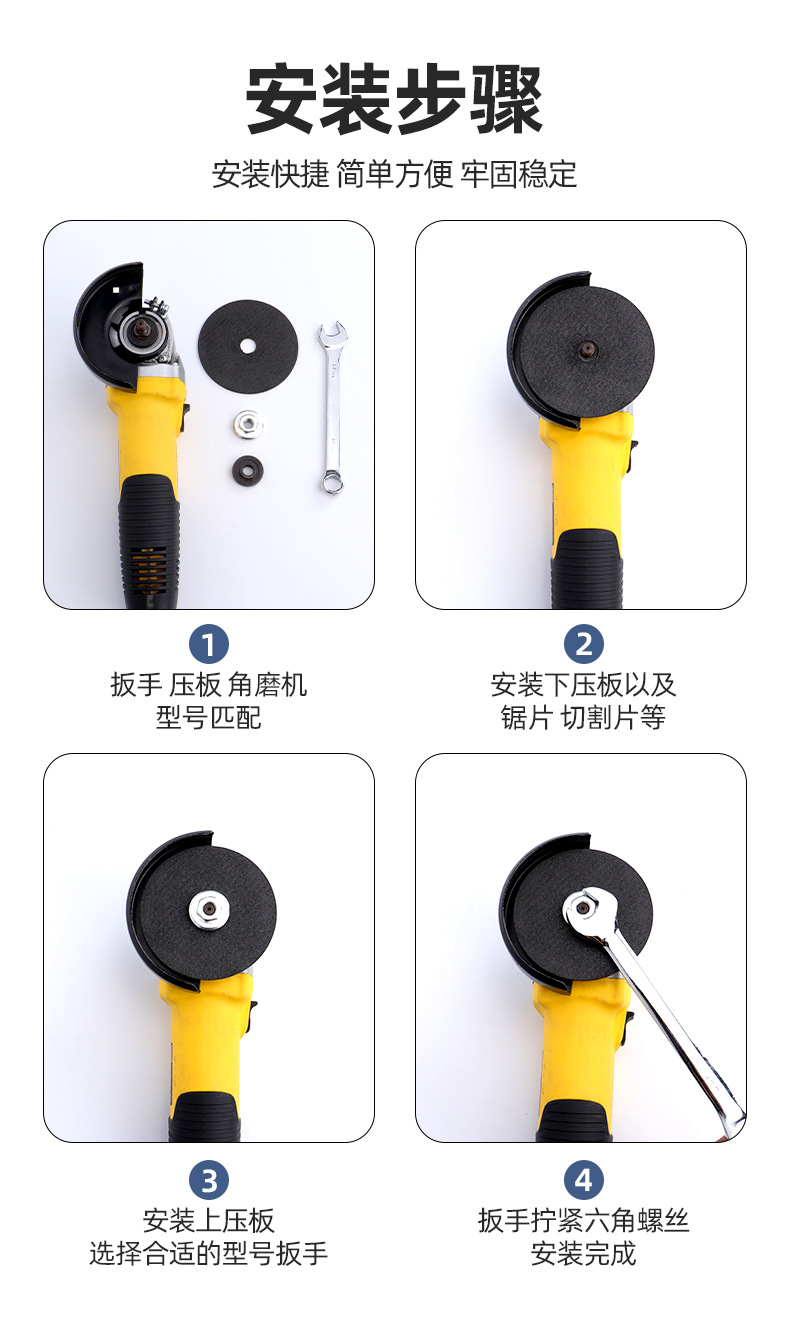 安装步骤

安装快捷 简单方便 牢固稳定

1
扳手 压板 角磨机
型号匹配

2
安装下压板以及
锯片 切割片等

3
安装上压板
选择合适的型号扳手

4
扳手拧紧六角螺丝
安装完成