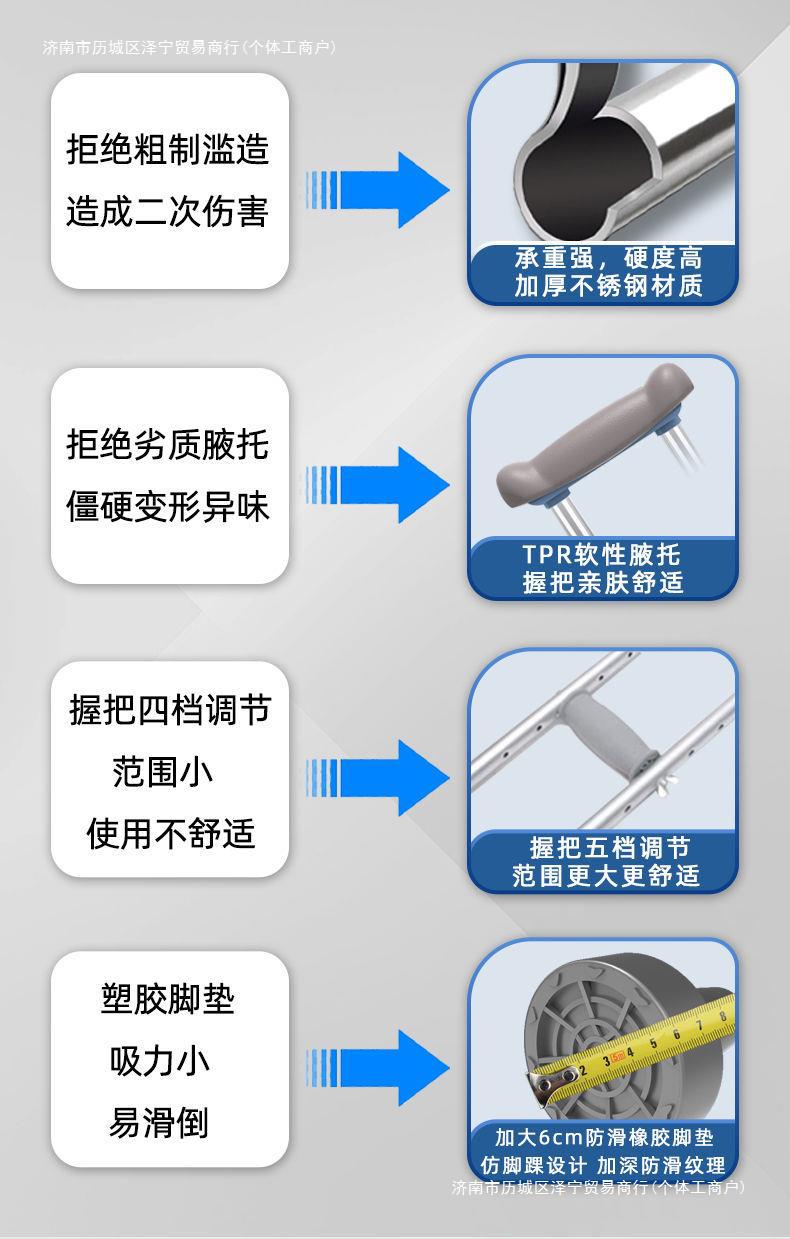 济南市历城区泽宁贸易商行(个体工商户)

拒绝粗制滥造
造成二次伤害

承重强，硬度高
加厚不锈钢材质

拒绝劣质腋托
僵硬变形异味

TPR软性腋托
握把亲肤舒适

握把四档调节
范围小
使用不舒适

握把五档调节
范围更大更舒适

塑胶脚垫
吸力小
易滑倒

2 3 4 5 6 7 8

加大6cm防滑橡胶脚垫
仿脚踝设计 加深防滑纹理

济南市历城区泽宁贸易商行(个体工商户)