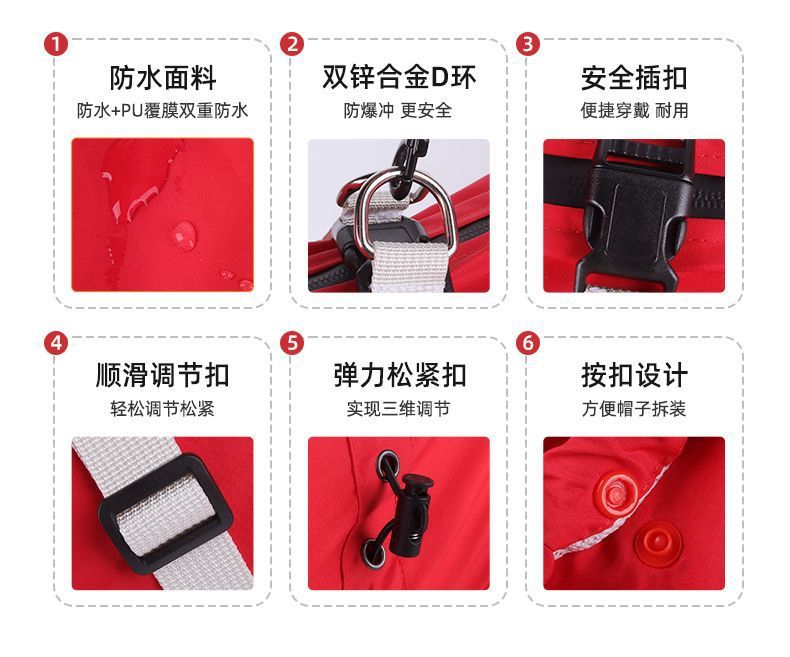 1
防水面料
防水+PU覆膜双重防水

2
双锌合金D环
防爆冲 更安全

3
安全插扣
便捷穿戴 耐用

4
顺滑调节扣
轻松调节松紧

5
弹力松紧扣
实现三维调节

6
按扣设计
方便帽子拆装