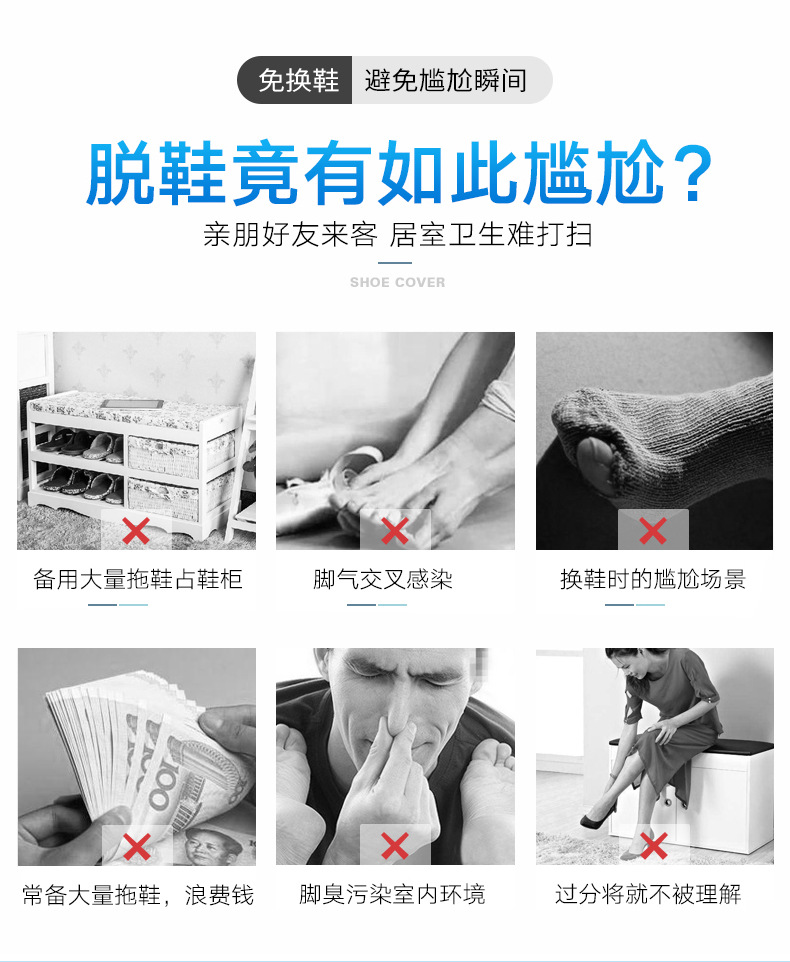 免换鞋 避免尴尬瞬间

脱鞋竟有如此尴尬？

亲朋好友来客 居室卫生难打扫

SHOE COVER

备用大量拖鞋占鞋柜

脚气交叉感染

换鞋时的尴尬场景

100

常备大量拖鞋，浪费钱

脚臭污染室内环境

过分将就不被理解