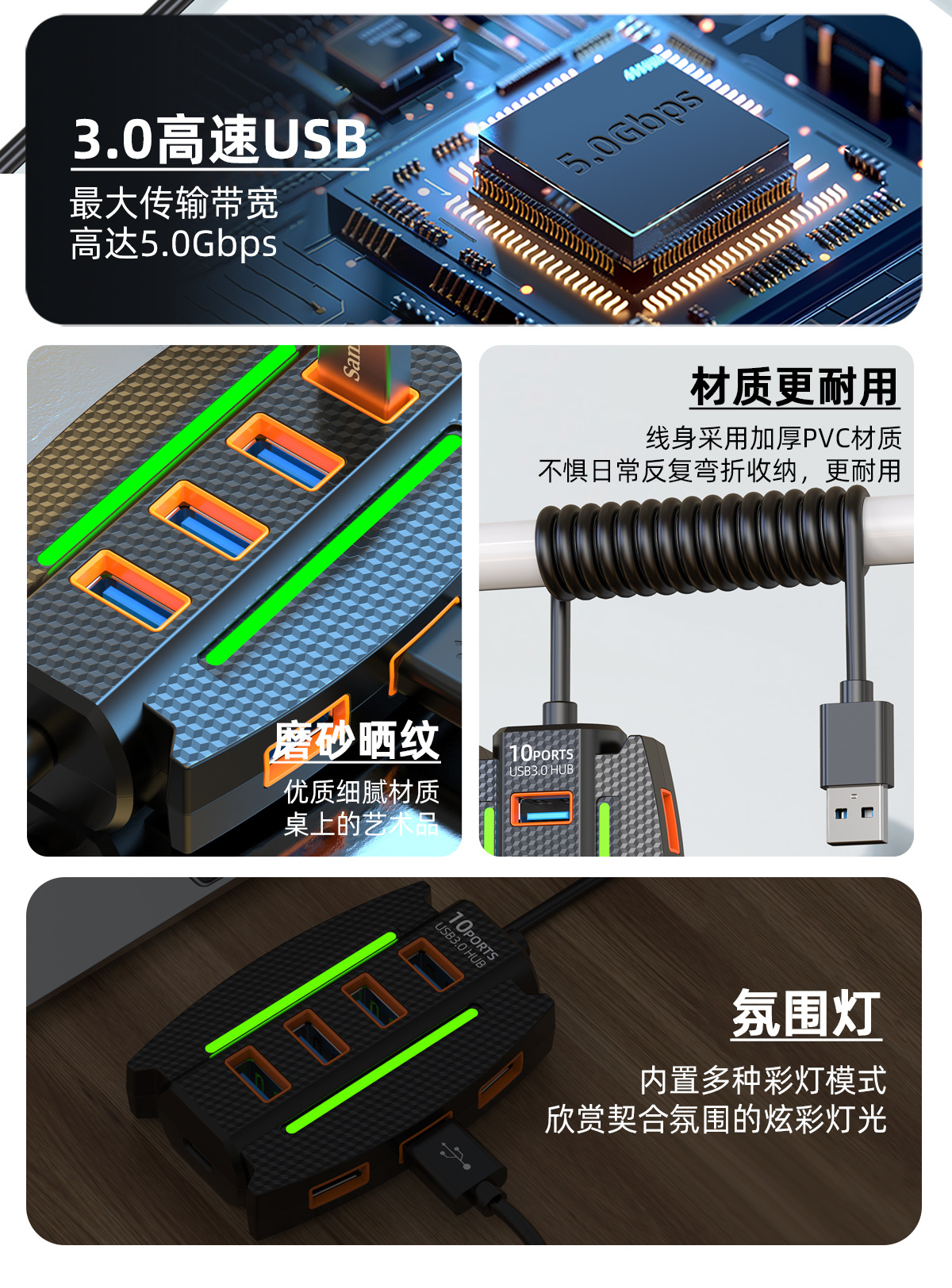 3.0高速USB
最大传输带宽
高达5.0Gbps

5.0Gbps

San

磨砂晒纹
优质细腻材质
桌上的艺术品

材质更耐用
线身采用加厚PVC材质
不惧日常反复弯折收纳，更耐用

10PORTS
USB3.0 HUB

10PORTS
USB3.0 HUB

氛围灯
内置多种彩灯模式
欣赏契合氛围的炫彩灯光