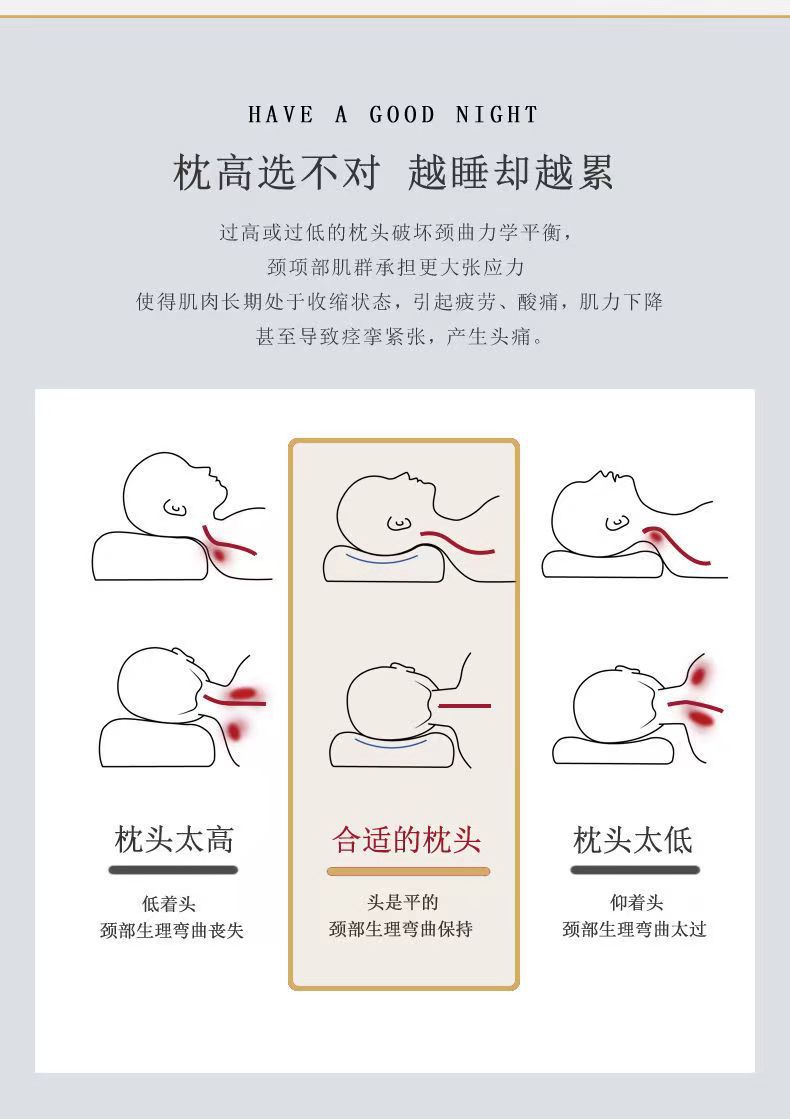 HAVE A GOOD NIGHT

枕高选不对 越睡却越累

过高或过低的枕头破坏颈曲力学平衡，
颈项部肌群承担更大张应力
使得肌肉长期处于收缩状态，引起疲劳、酸痛，肌力下降
甚至导致痉挛紧张，产生头痛。

枕头太高

低着头
颈部生理弯曲丧失

合适的枕头

头是平的
颈部生理弯曲保持

枕头太低

仰着头
颈部生理弯曲太过