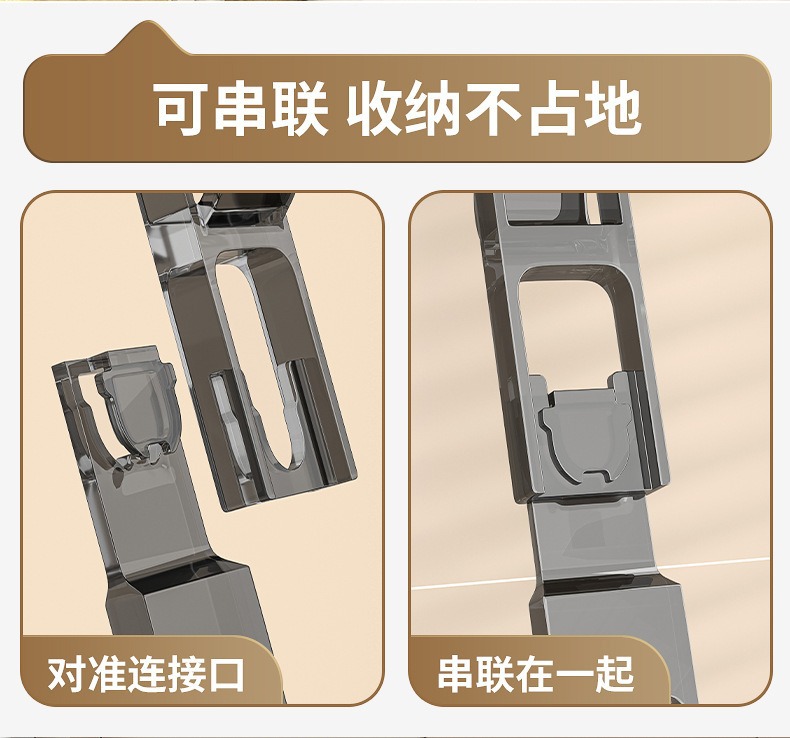 可串联 收纳不占地

对准连接口

串联在一起