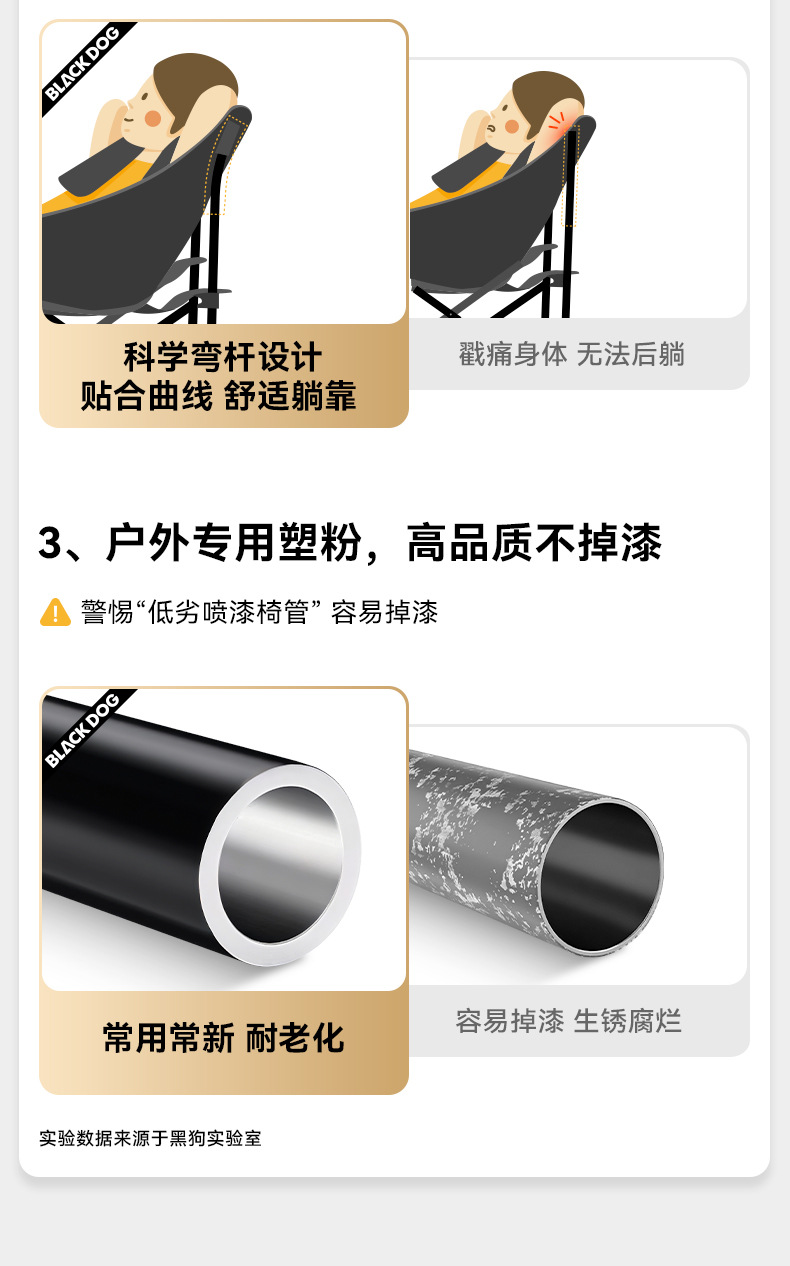 BLACK DOG

科学弯杆设计
贴合曲线 舒适躺靠

戳痛身体 无法后躺

3、户外专用塑粉，高品质不掉漆

警惕“低劣喷漆椅管” 容易掉漆

BLACK DOG

常用常新 耐老化

容易掉漆 生锈腐烂

实验数据来源于黑狗实验室