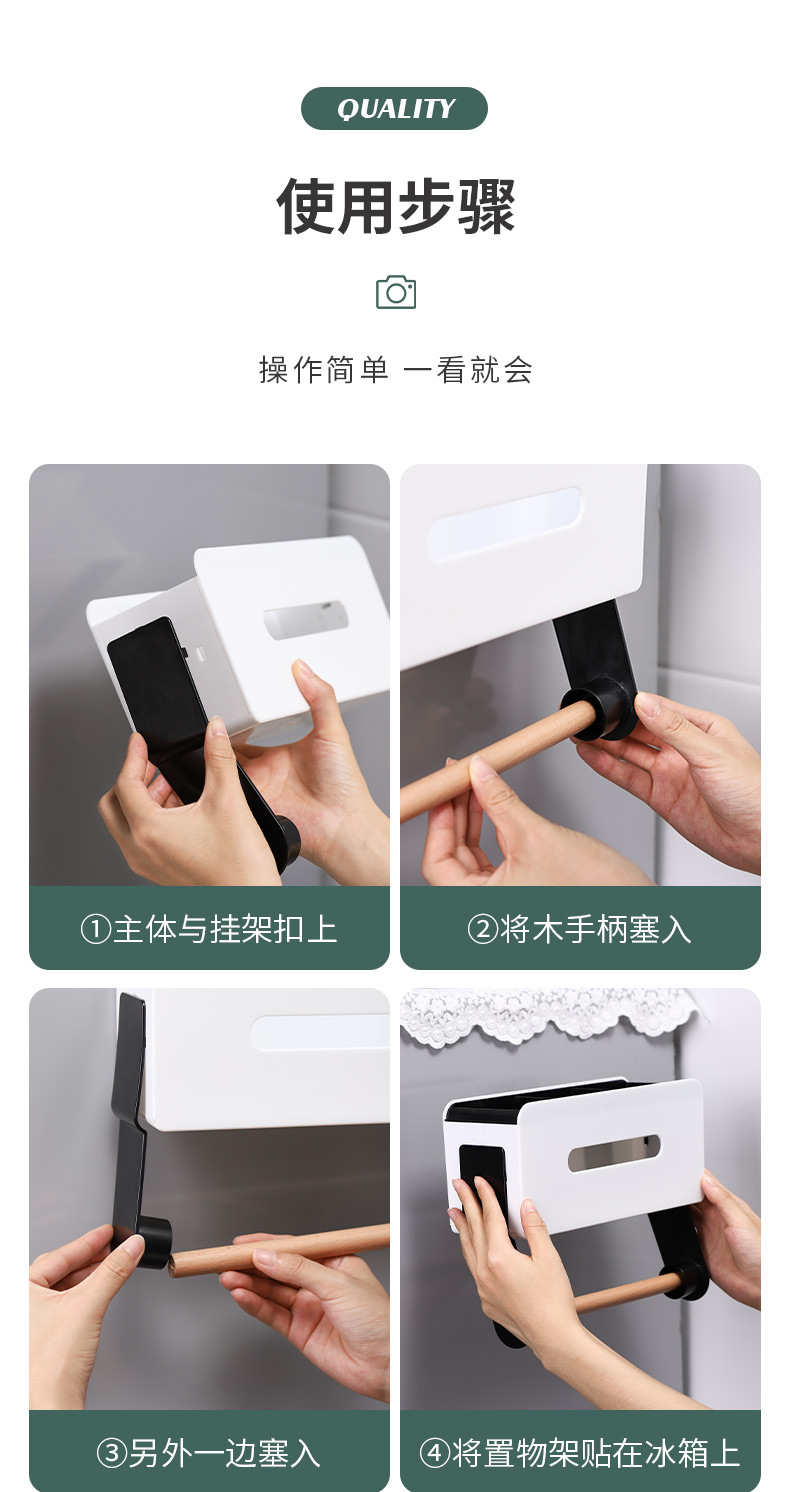 QUALITY

使用步骤

操作简单 一看就会

①主体与挂架扣上

②将木手柄塞入

③另外一边塞入

④将置物架贴在冰箱上