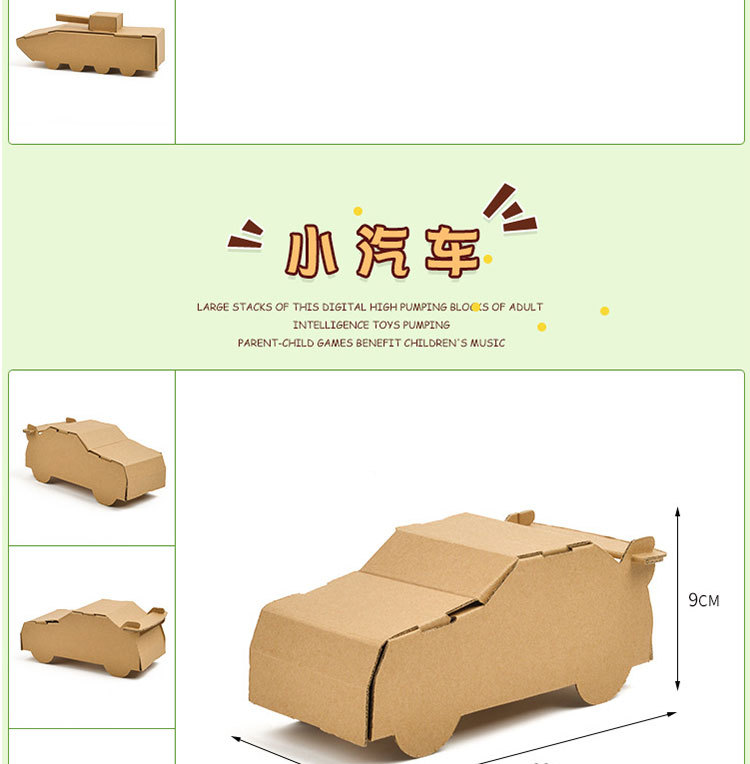 小汽车

LARGE STACKS OF THIS DIGITAL HIGH PUMPING BLOCKS OF ADULT
INTELLIGENCE TOYS PUMPING
PARENT-CHILD GAMES BENEFIT CHILDREN'S MUSIC

9CM