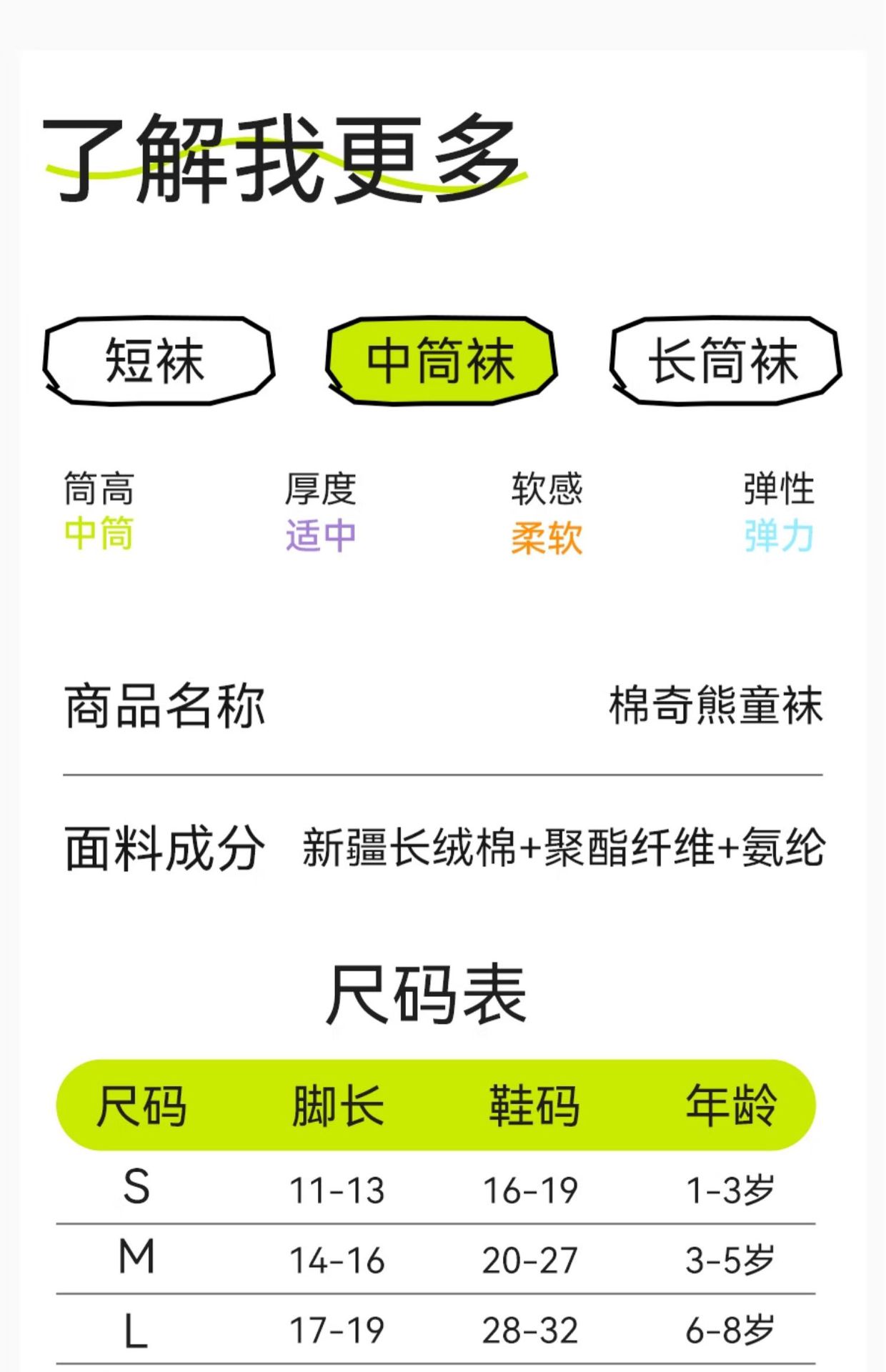 了解我更多

短袜 中筒袜 长筒袜

筒高
中筒

厚度
适中

软感
柔软

弹性
弹力

商品名称 棉奇熊童袜

面料成分 新疆长绒棉+聚酯纤维+氨纶

尺码表

| 尺码 | 脚长 | 鞋码 | 年龄 |
|---|---|---|---|
| S | 11-13 | 16-19 | 1-3岁 |
| M | 14-16 | 20-27 | 3-5岁 |
| L | 17-19 | 28-32 | 6-8岁 |